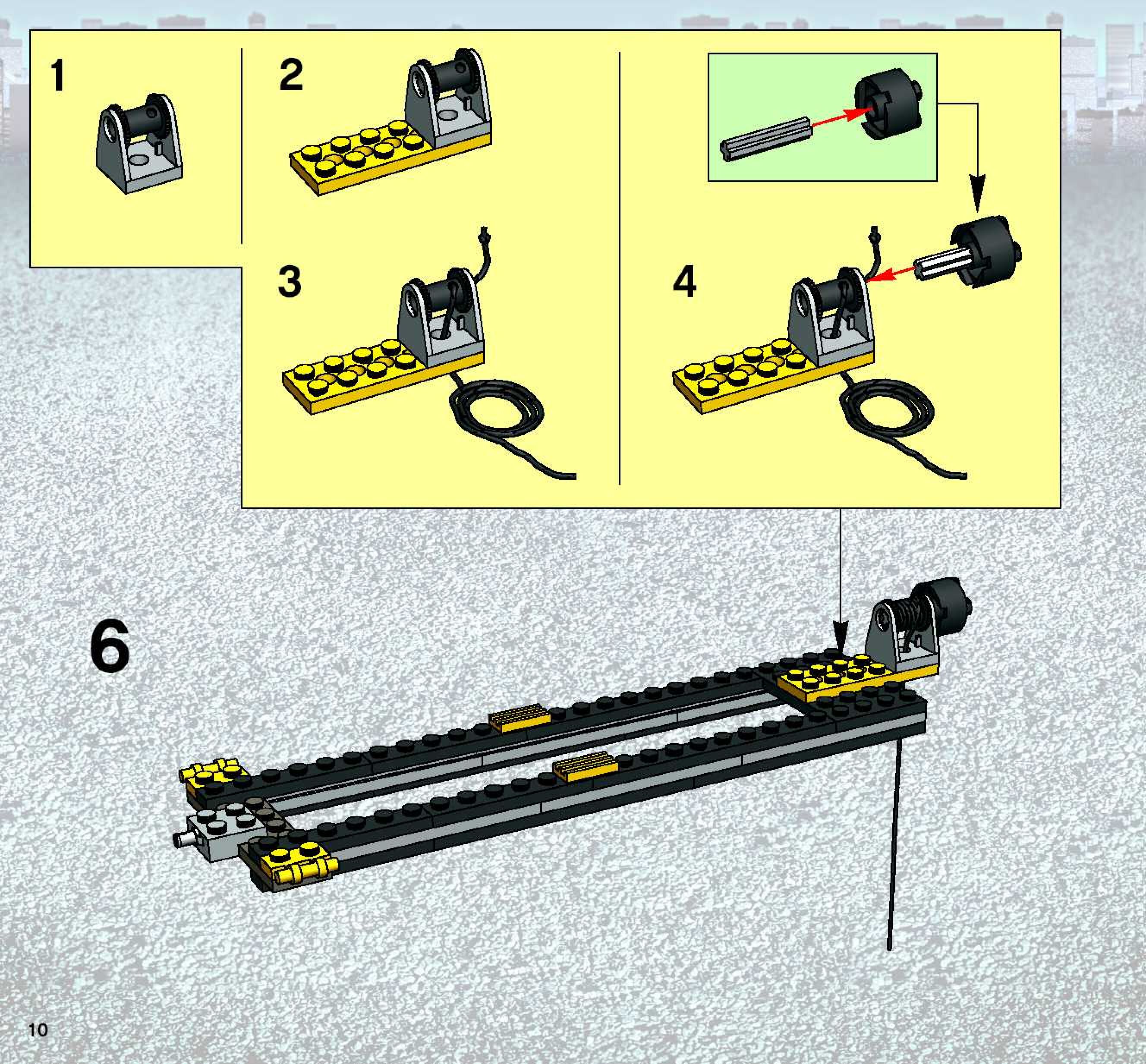 1

2

3

4

6

10