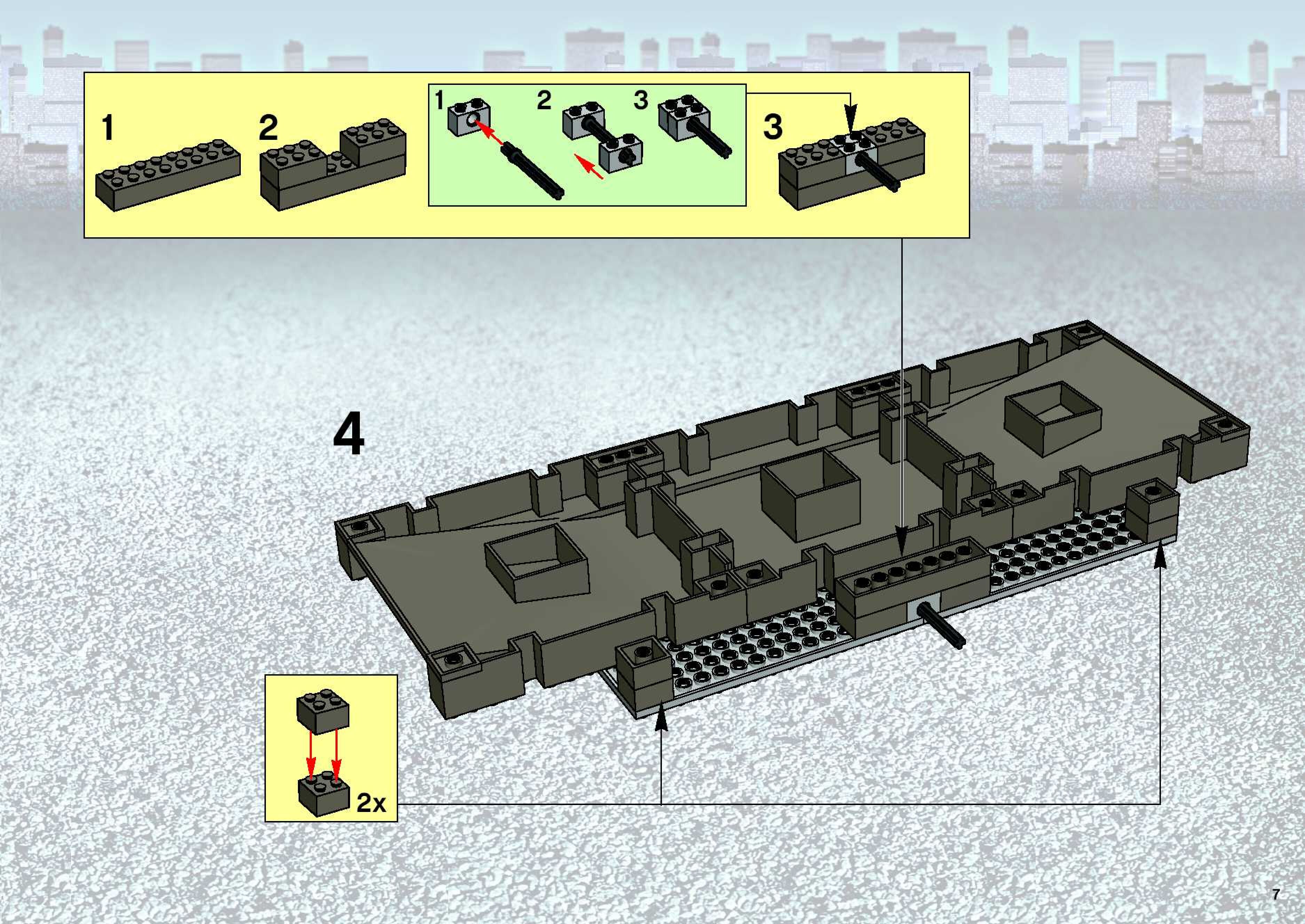 1

2

1

2

3

3

4

2x

7