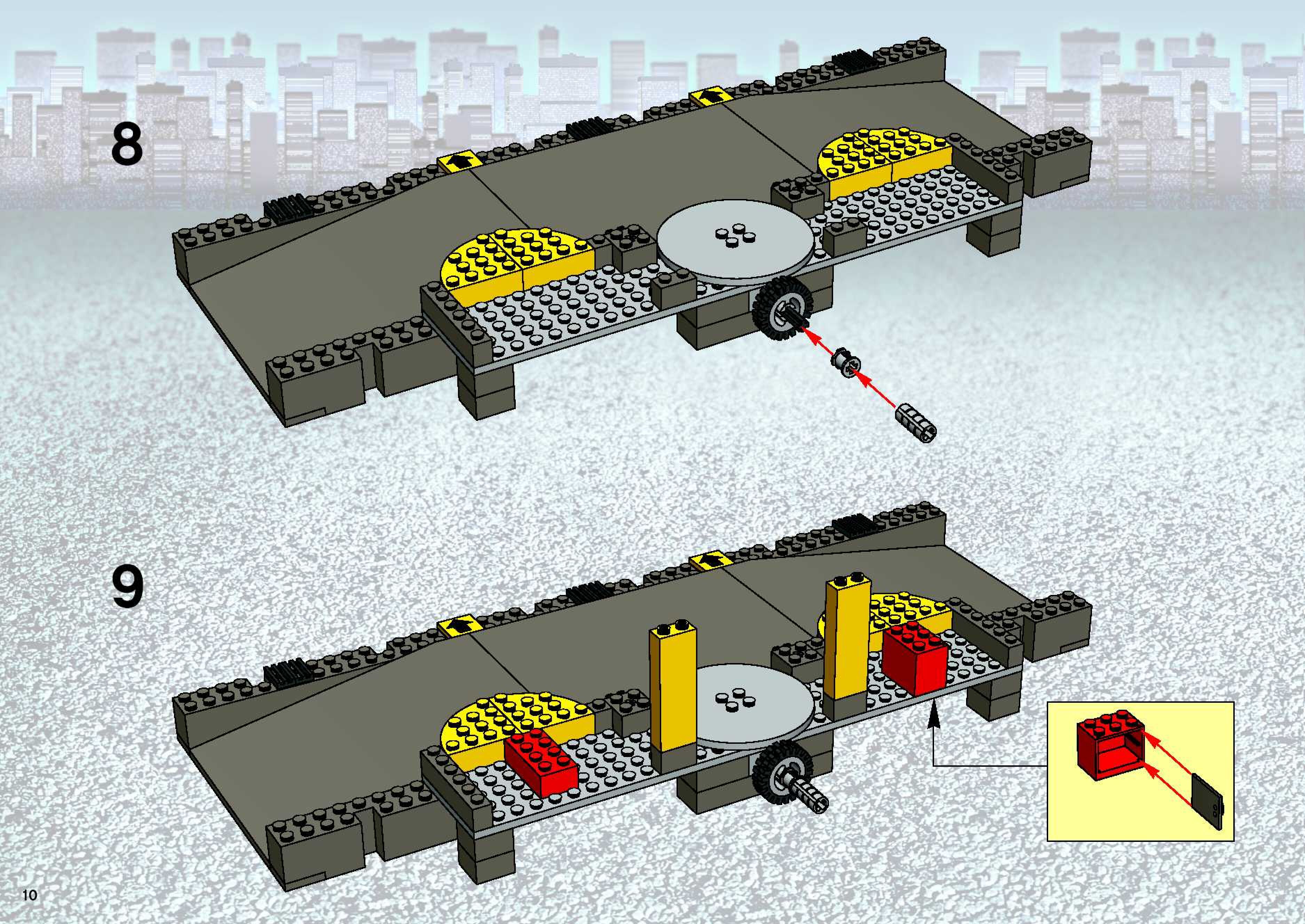 8

9

10