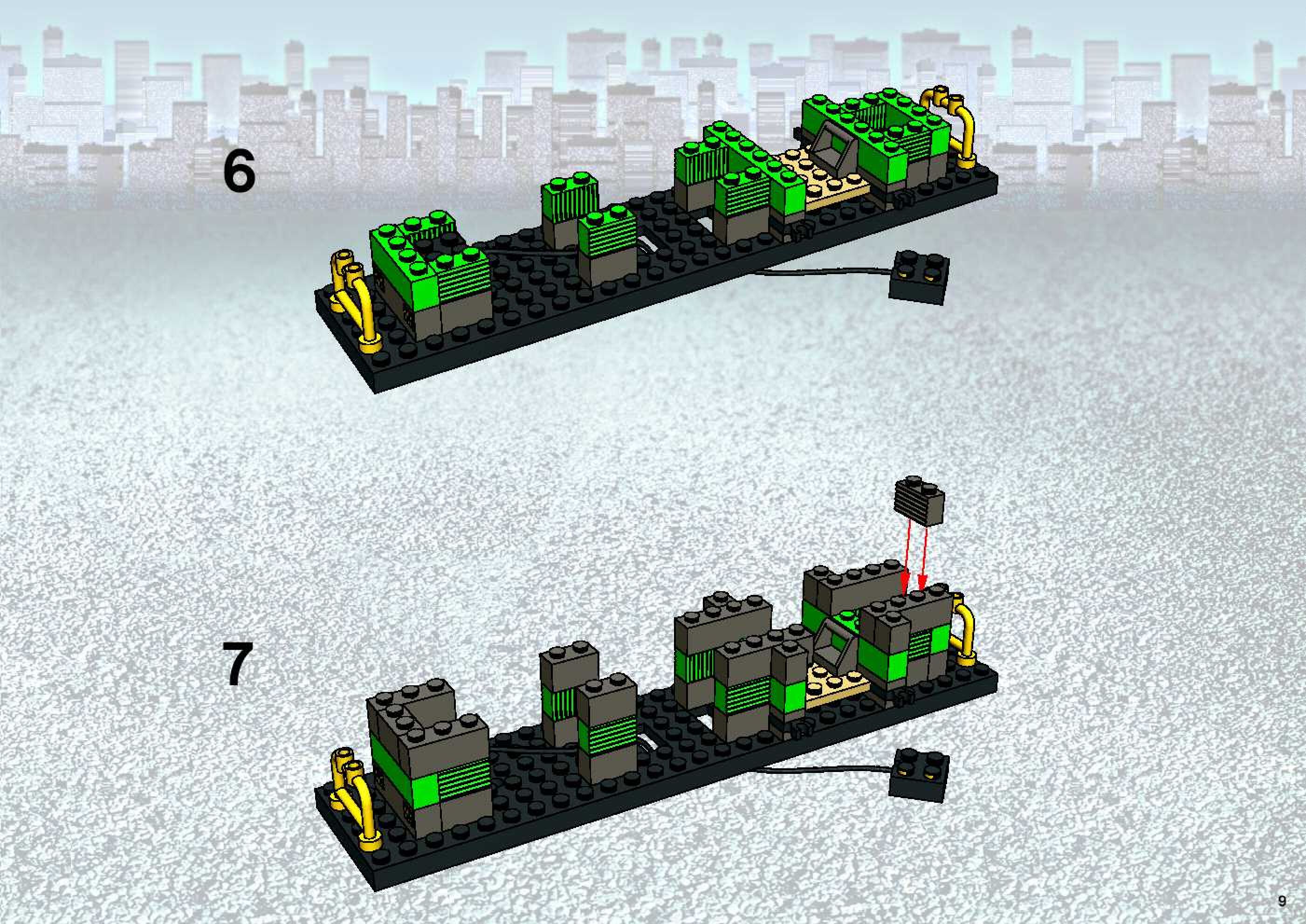 6

7

9