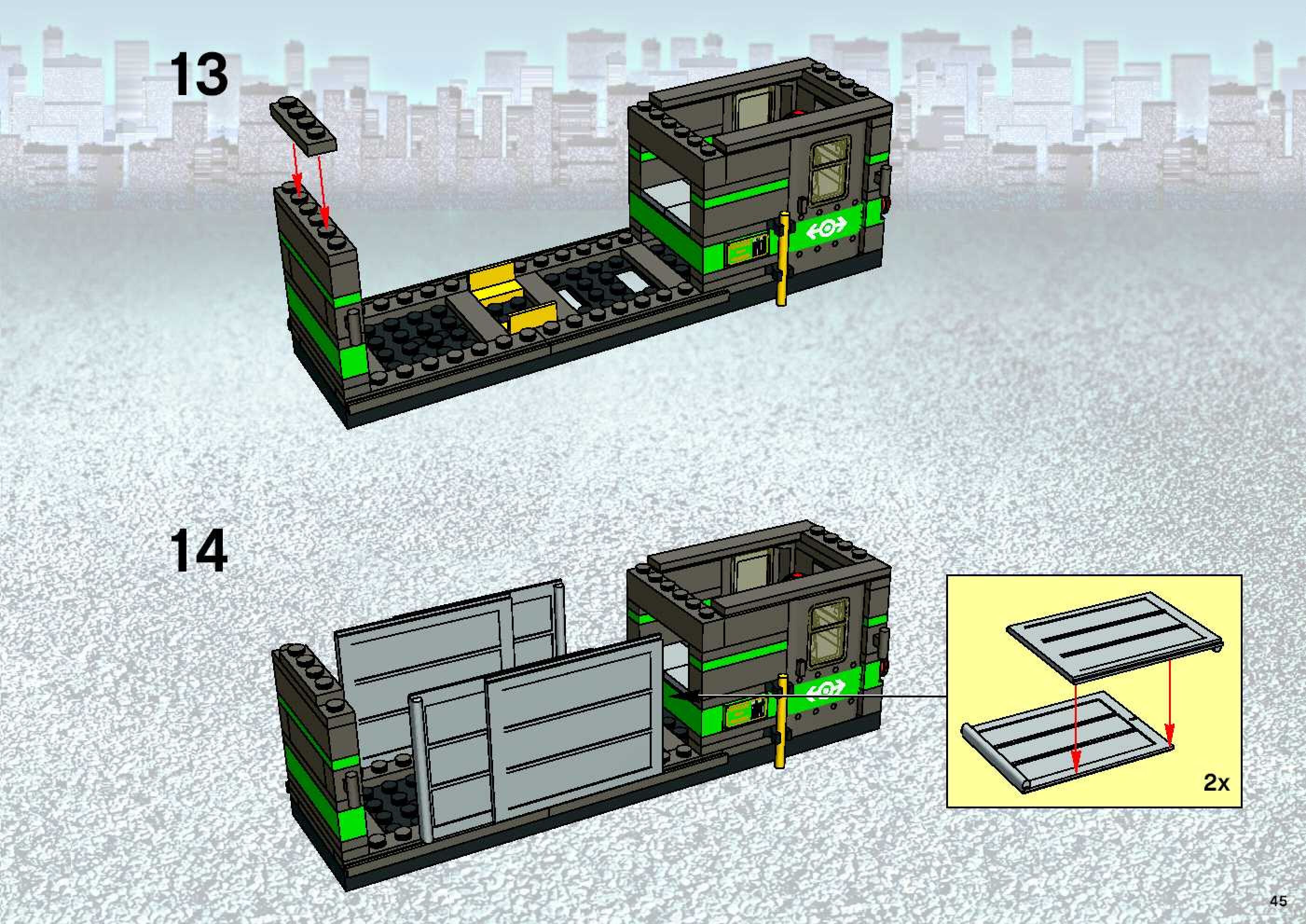 13

14

2x

45