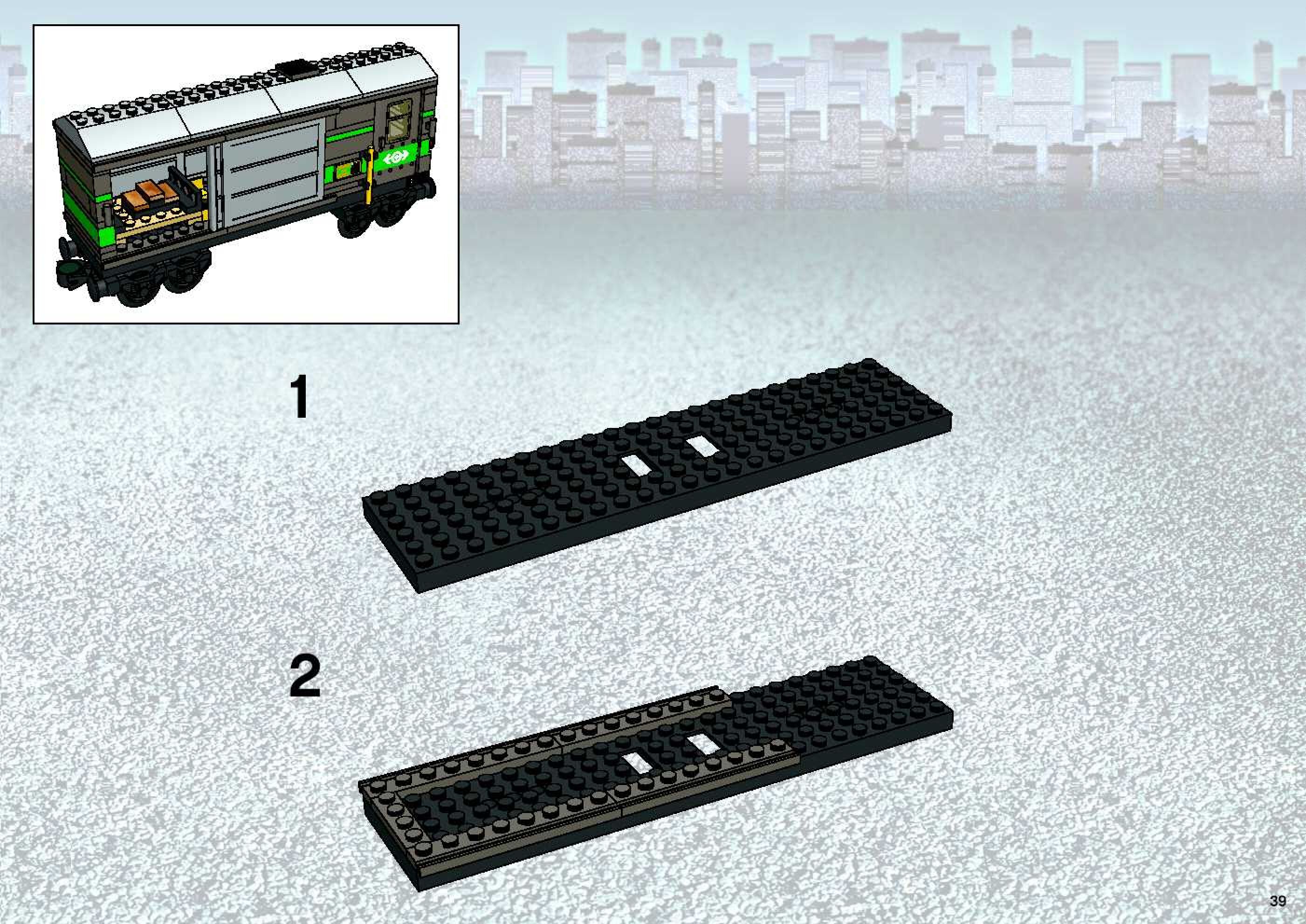 1

2

39