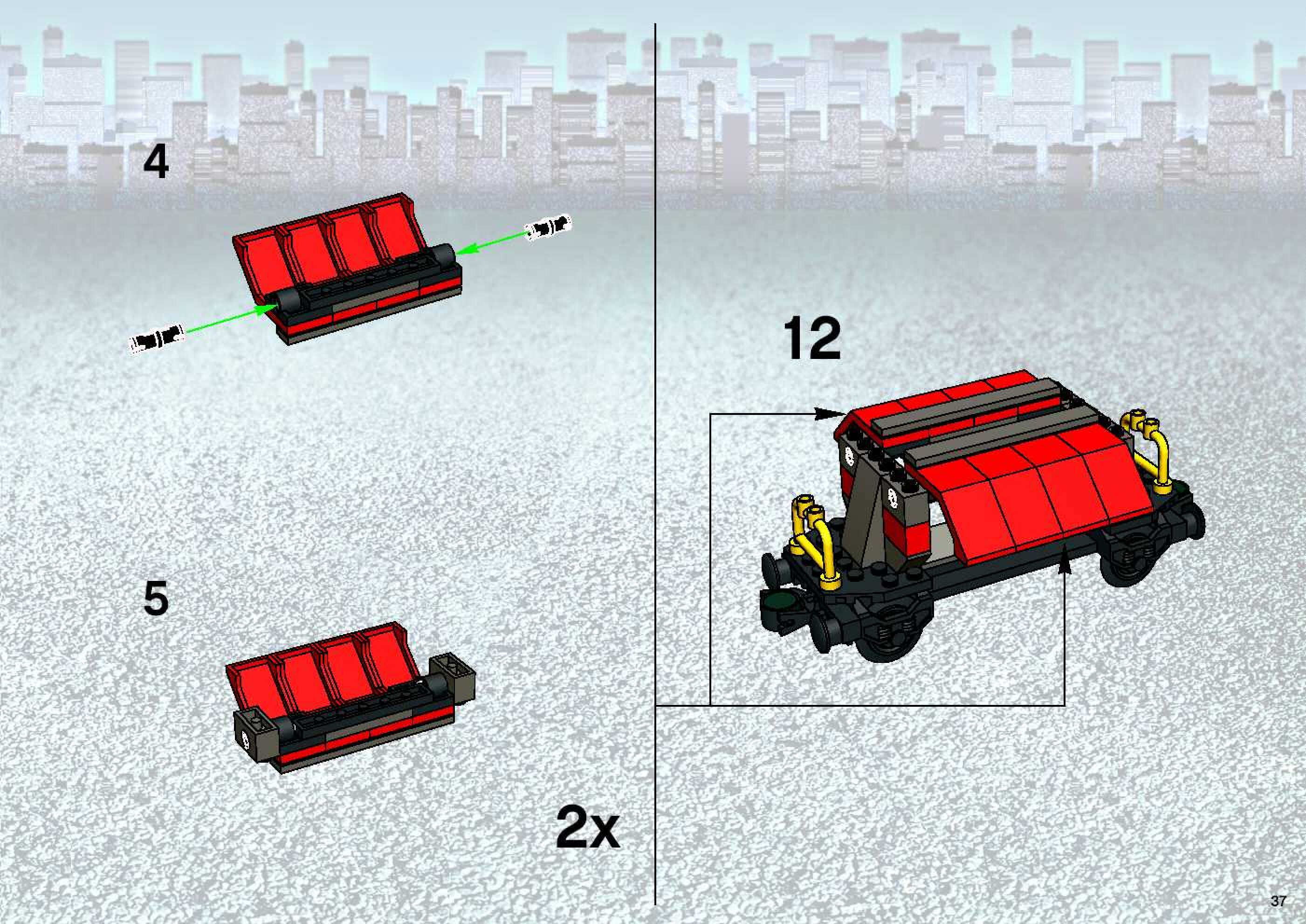 4

5

2x

12

37