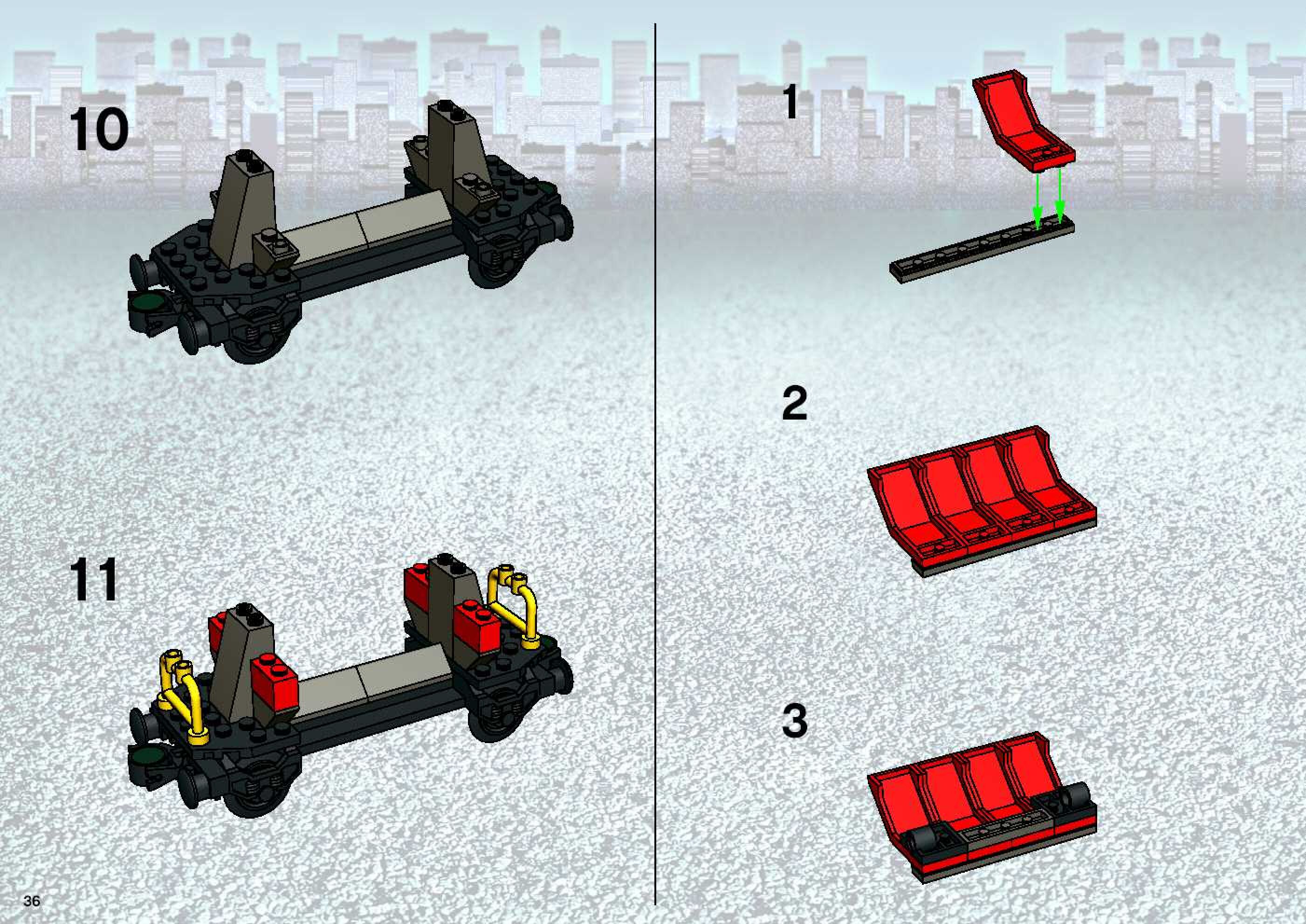 10

11

36

1

2

3