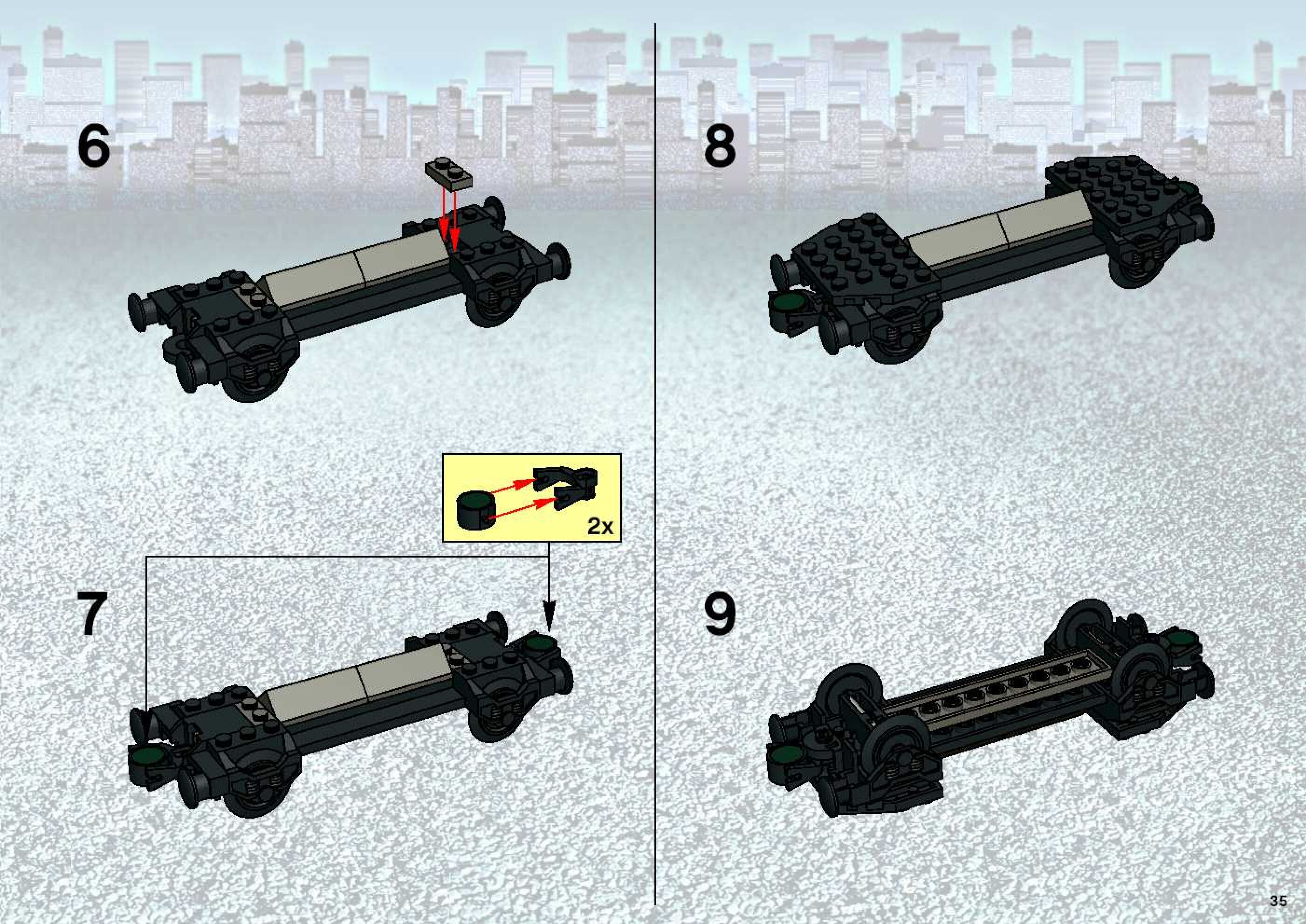 6

2x

7

8

9

35