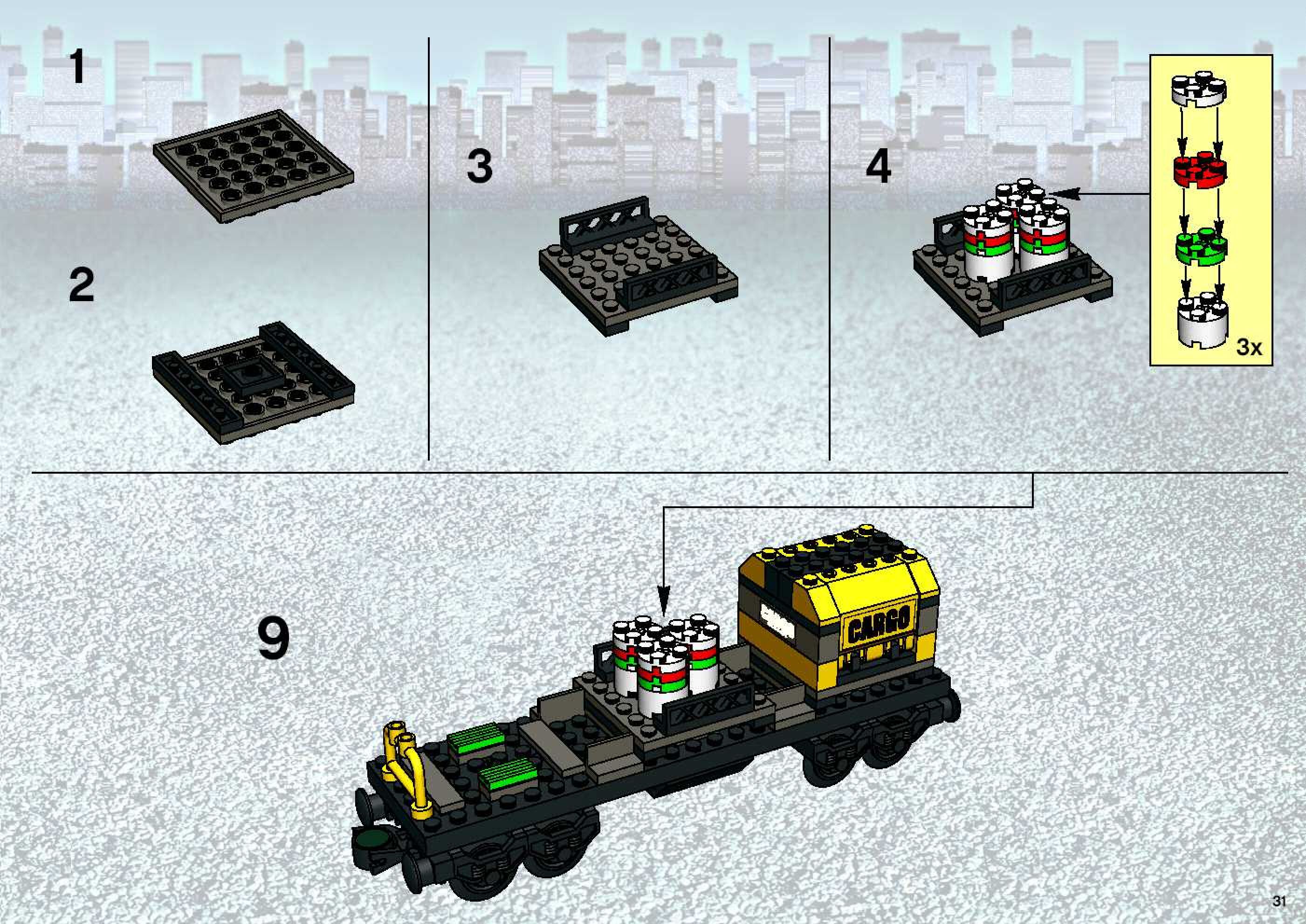 1

2

3

4

3x

9

CARGO

31