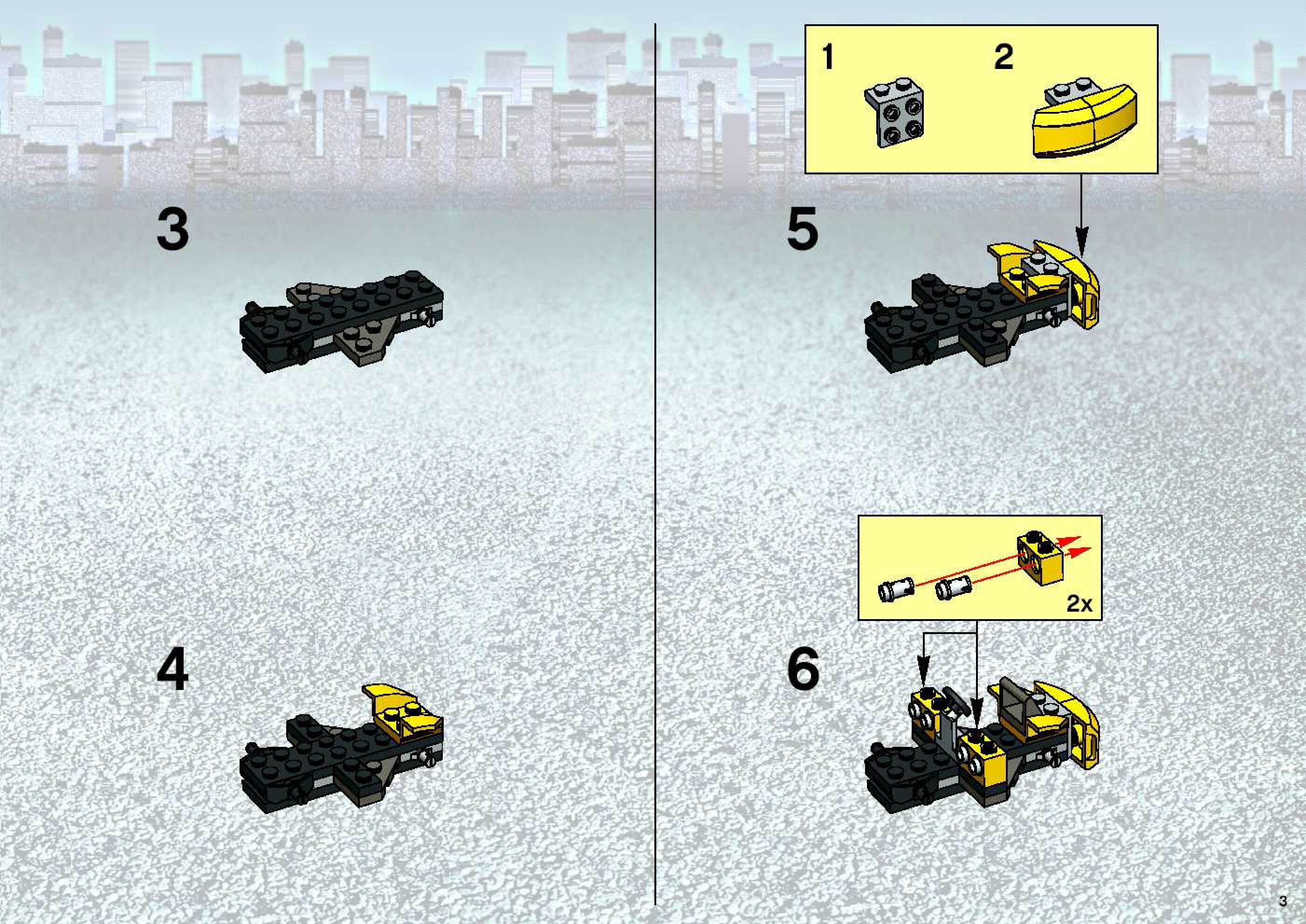 3

4

1 2

5

2x

6

3