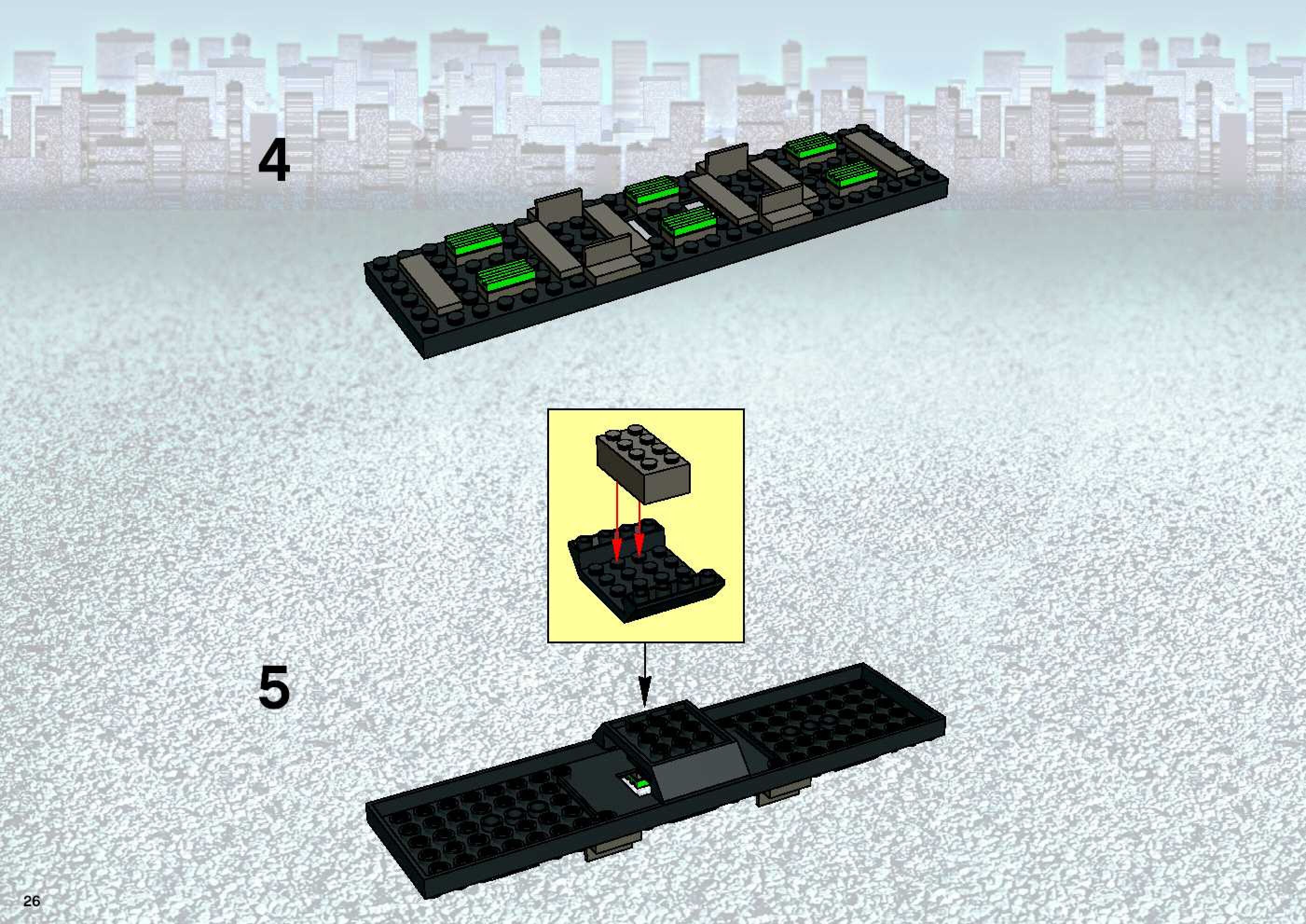 4

5

26