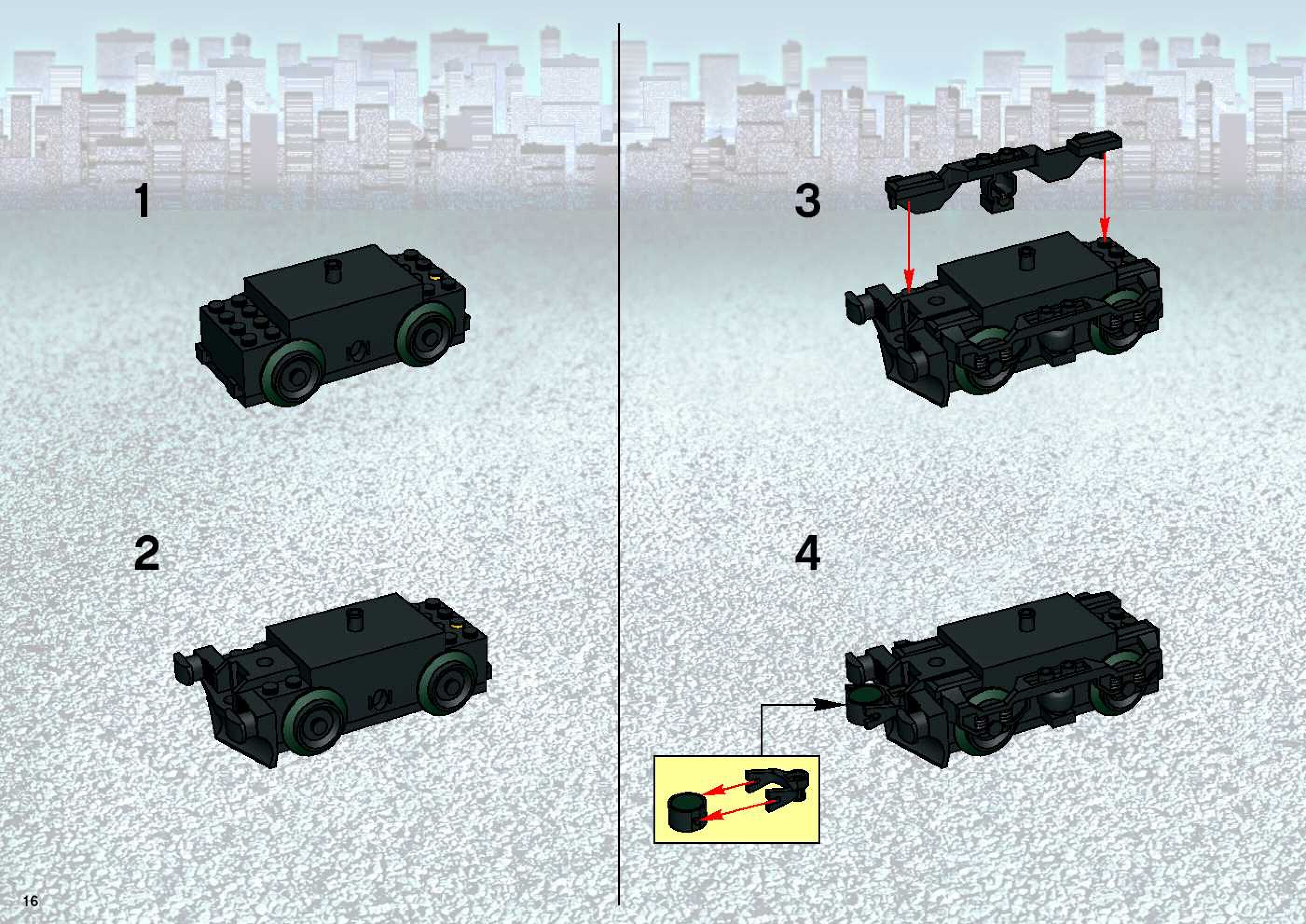 1

2

3

4

16