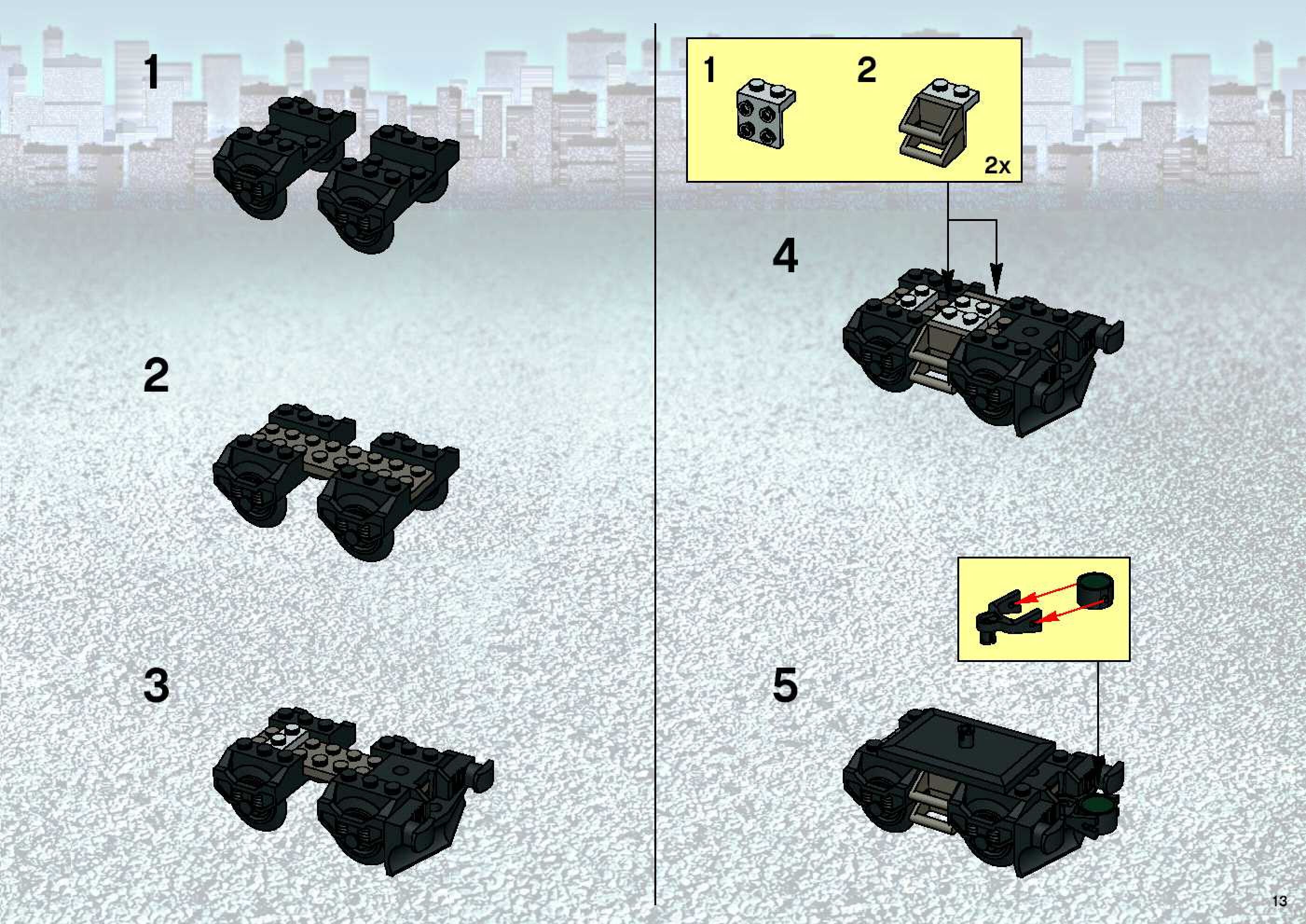 1

2

3

1 2

2x

4

5

13