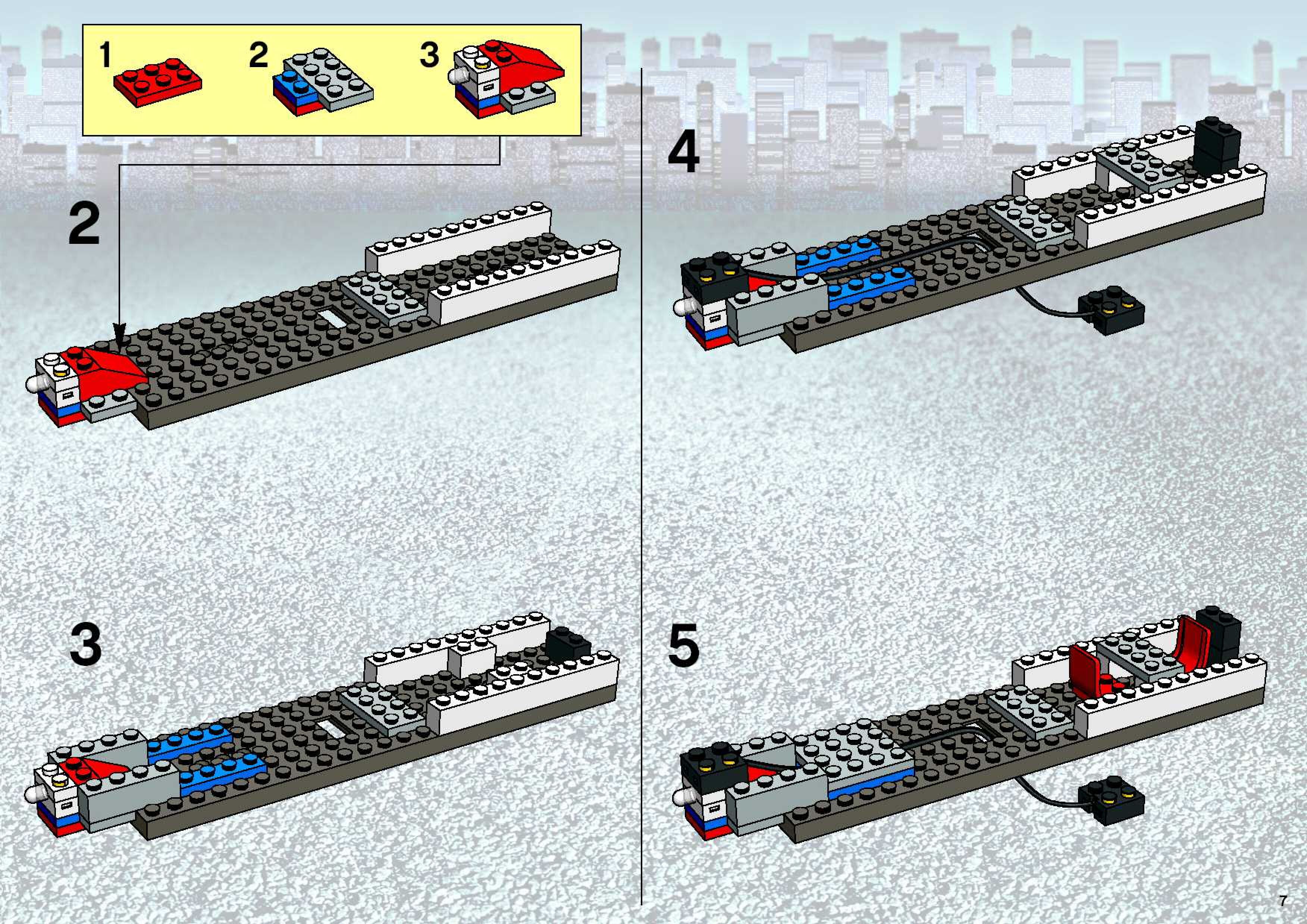 1
2
3
2
3
4
5
7