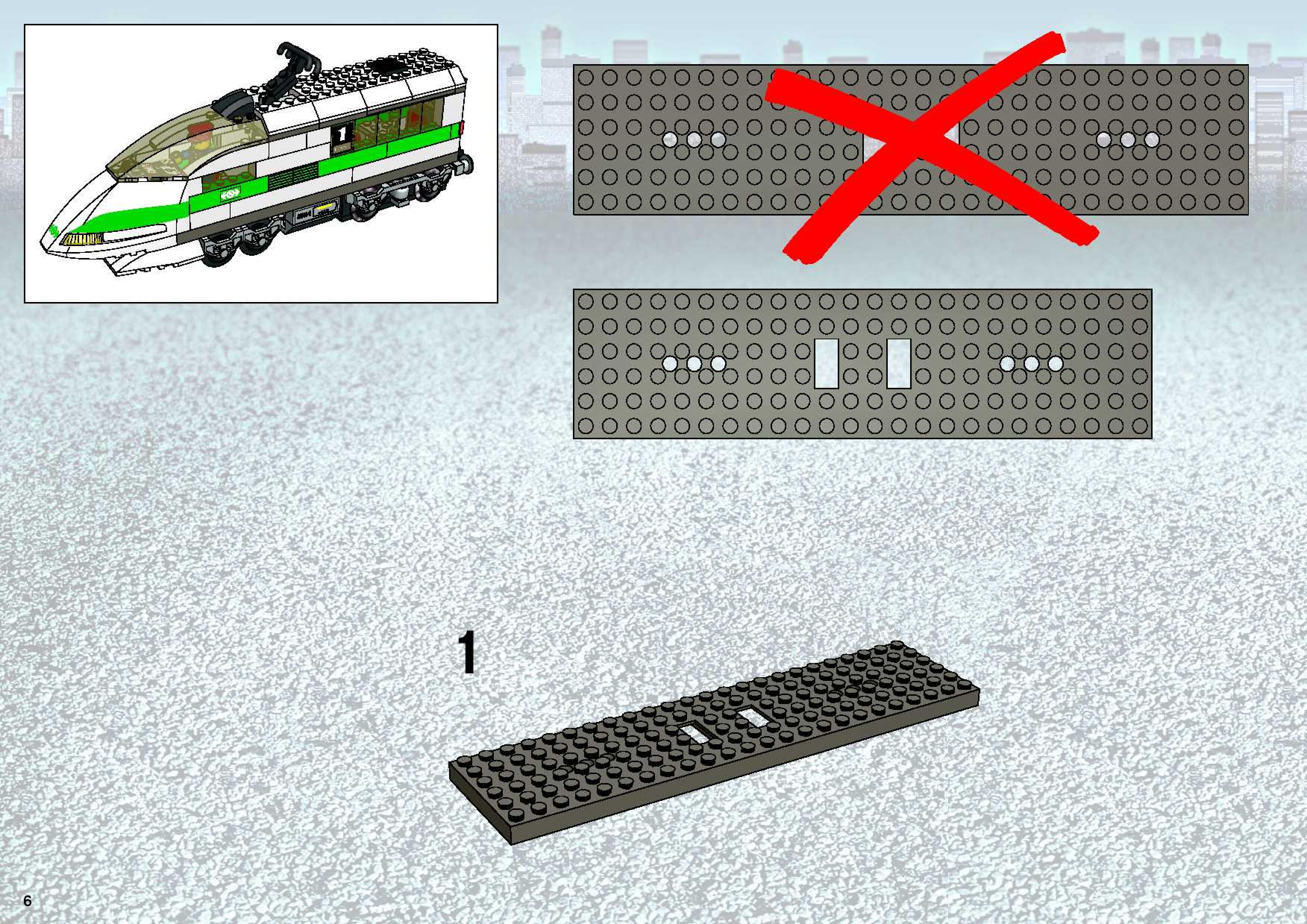 1

1

6