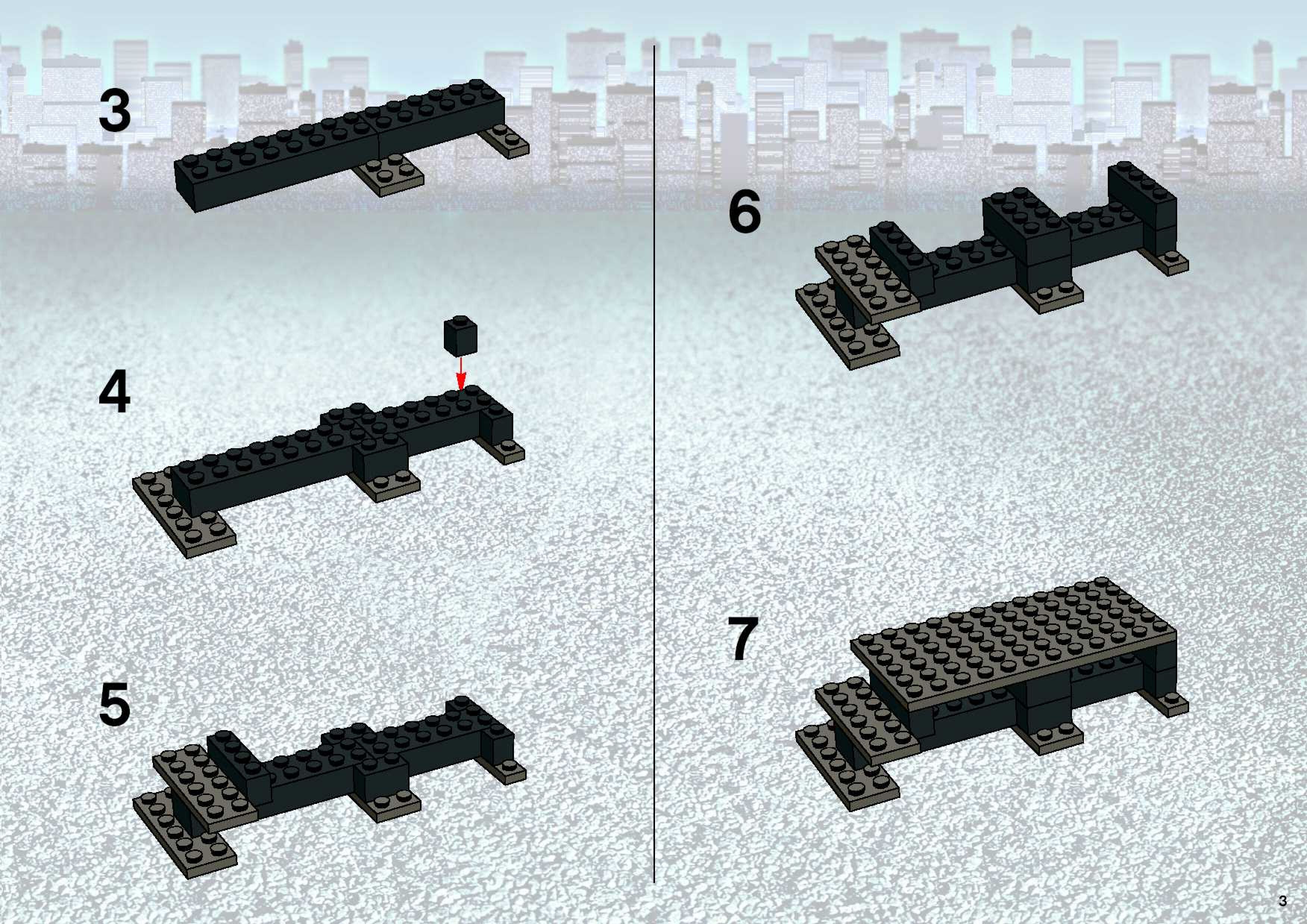 3

4

5

6

7

3