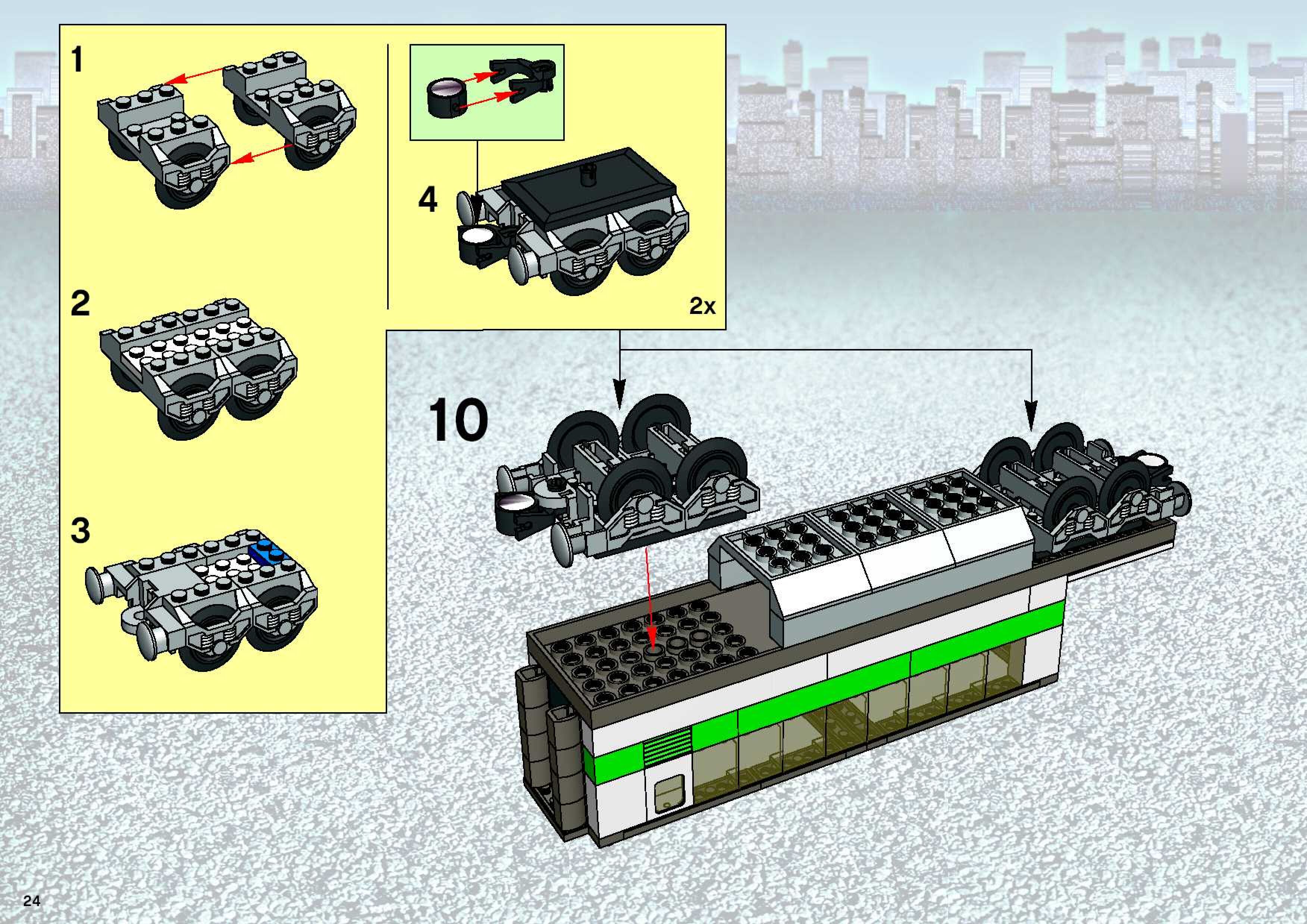 1

2

3

4

2x

10

24