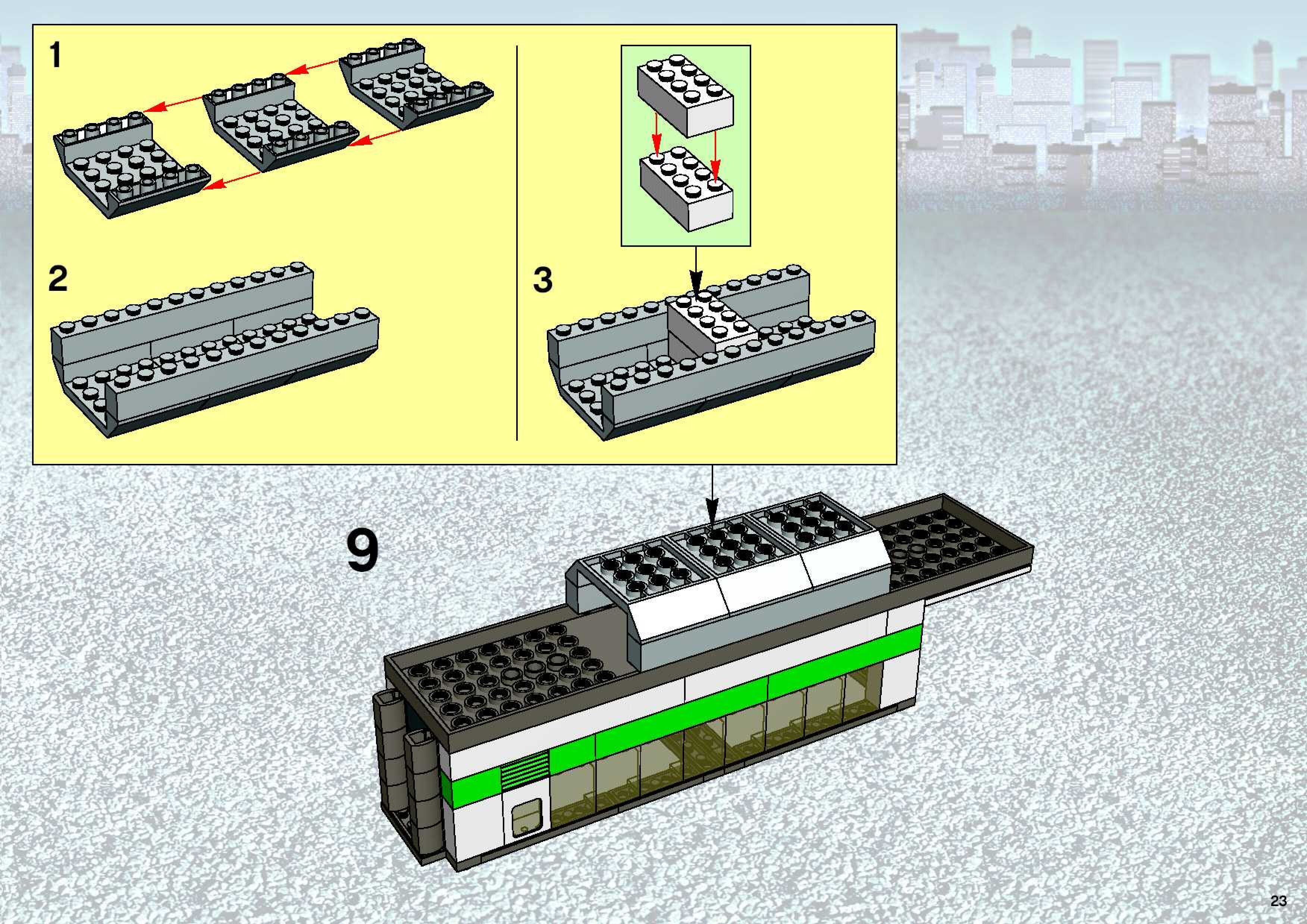 1

2

3

9

23