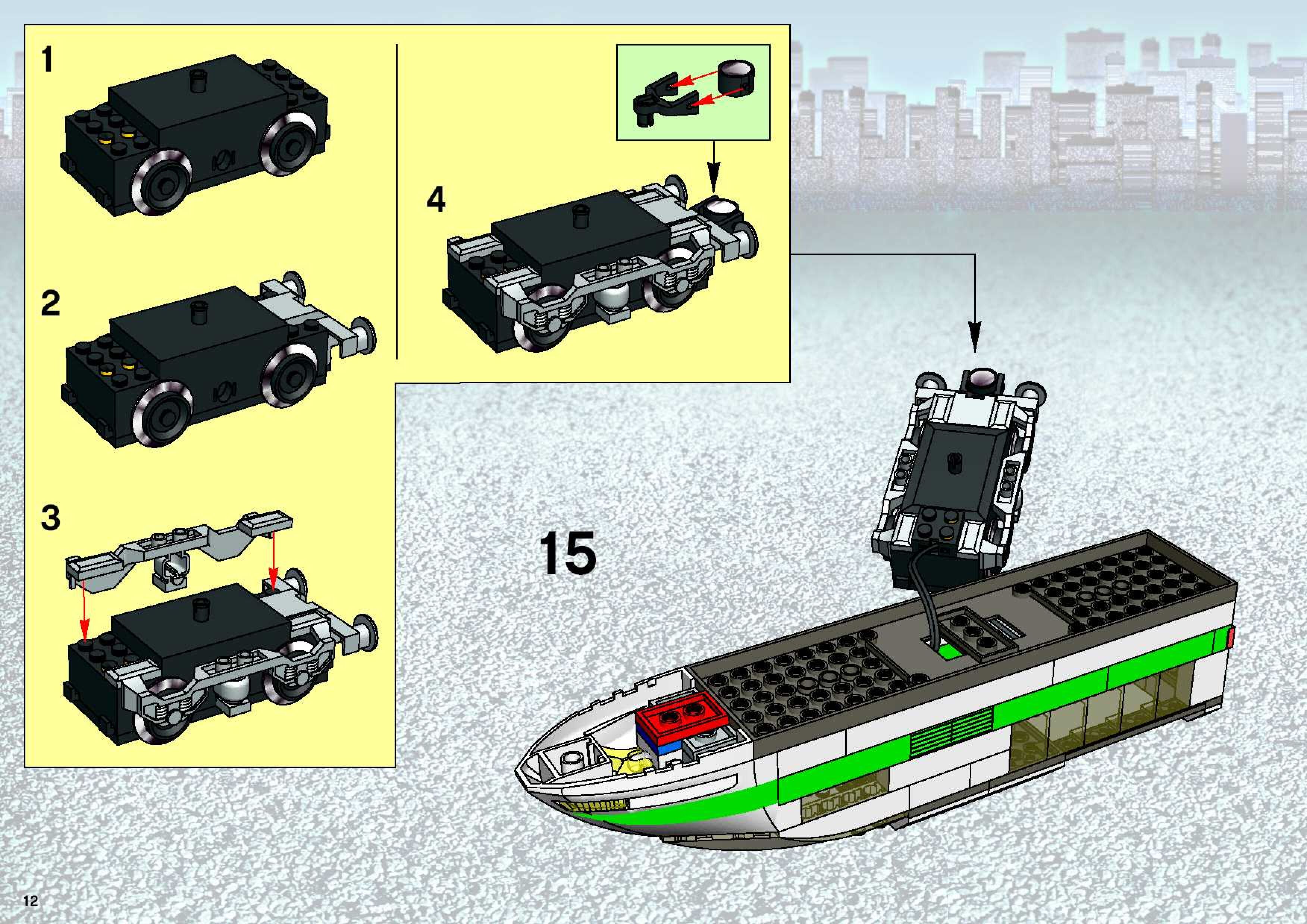 1

2

3

4

15

12