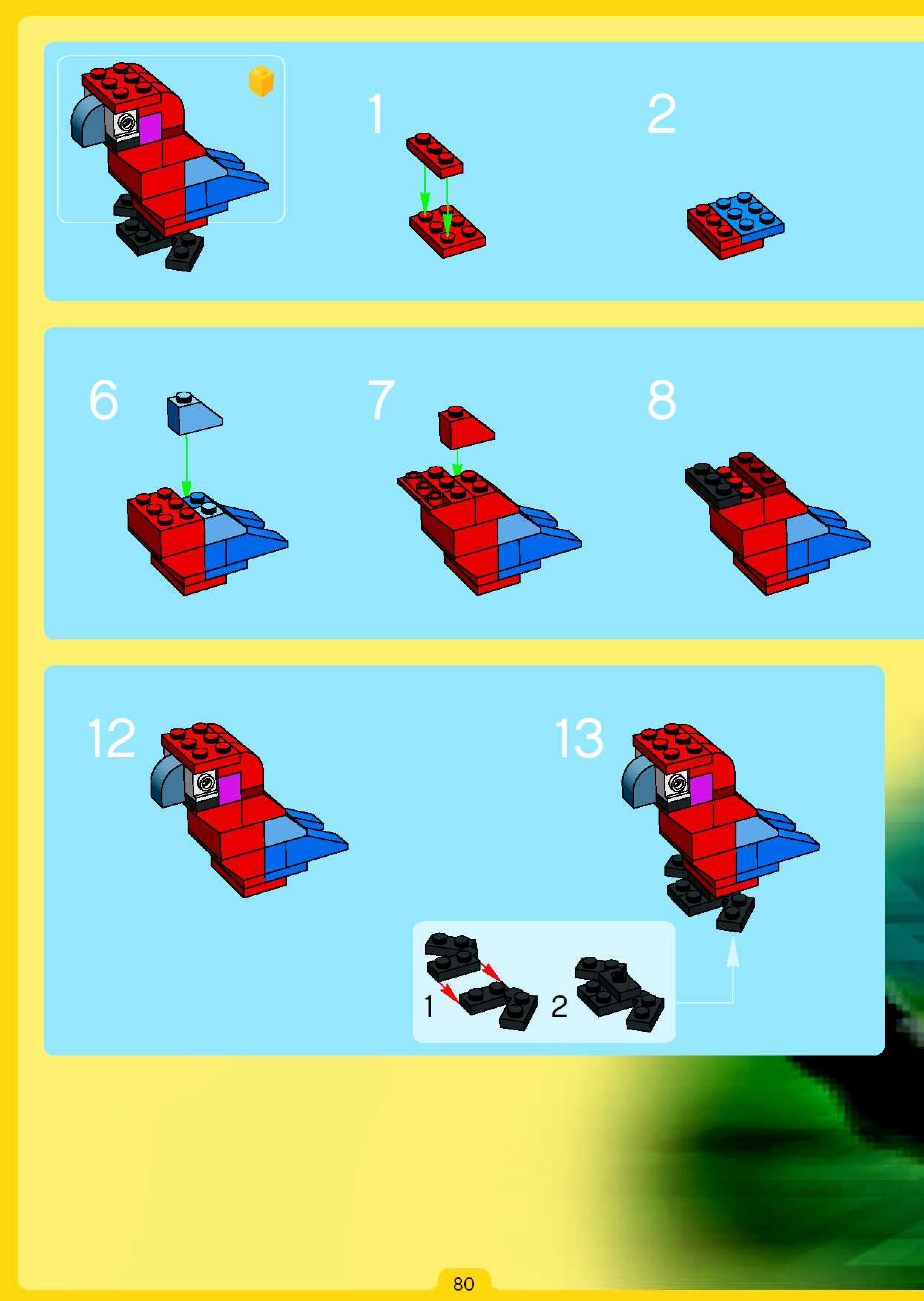 1

2

6

7

8

12

13

1

2

80