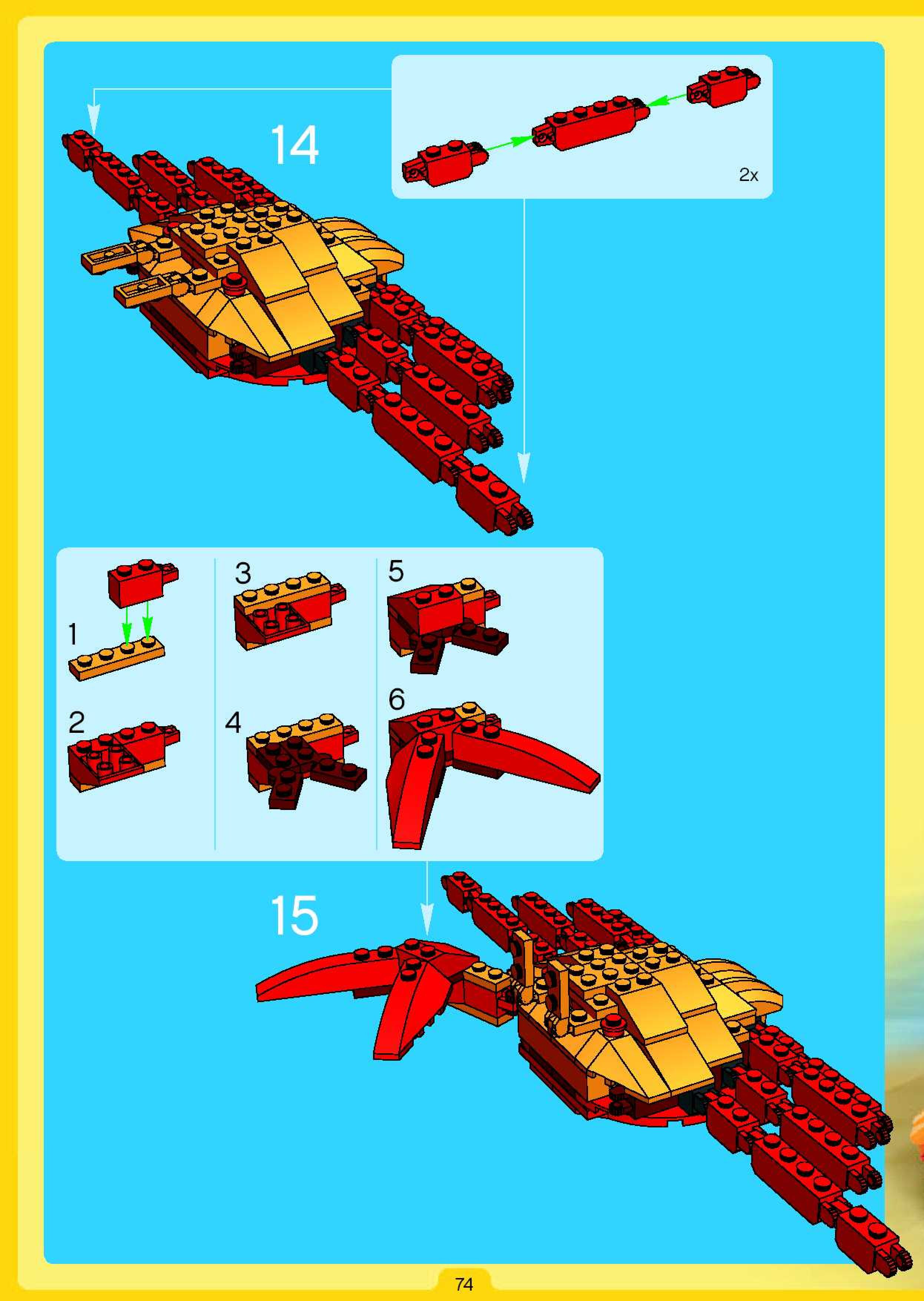 14

2x

1

2

3

4

5

6

15

74