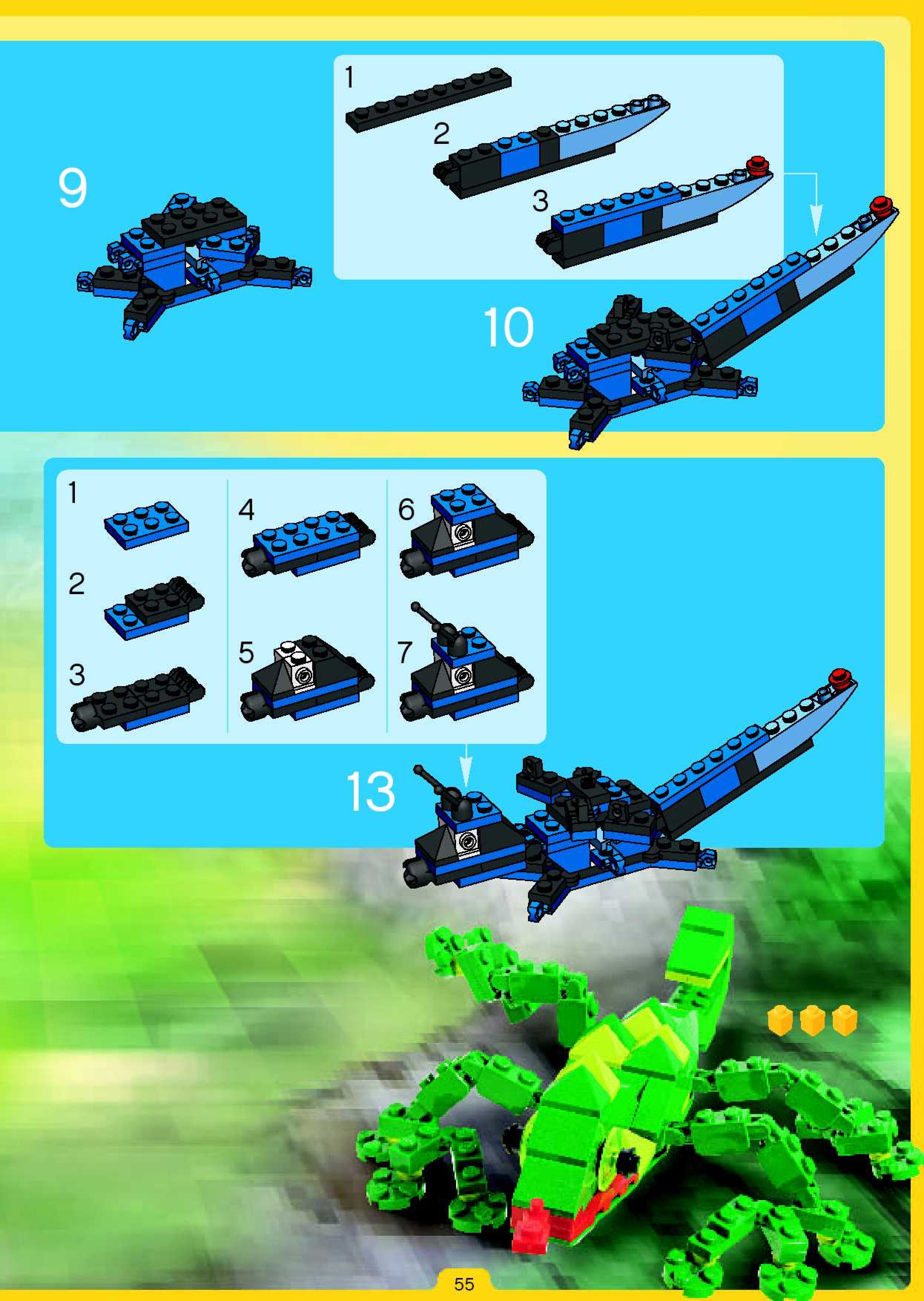 9

1

2

3

10

1

2

3

4

5

6

7

13

55