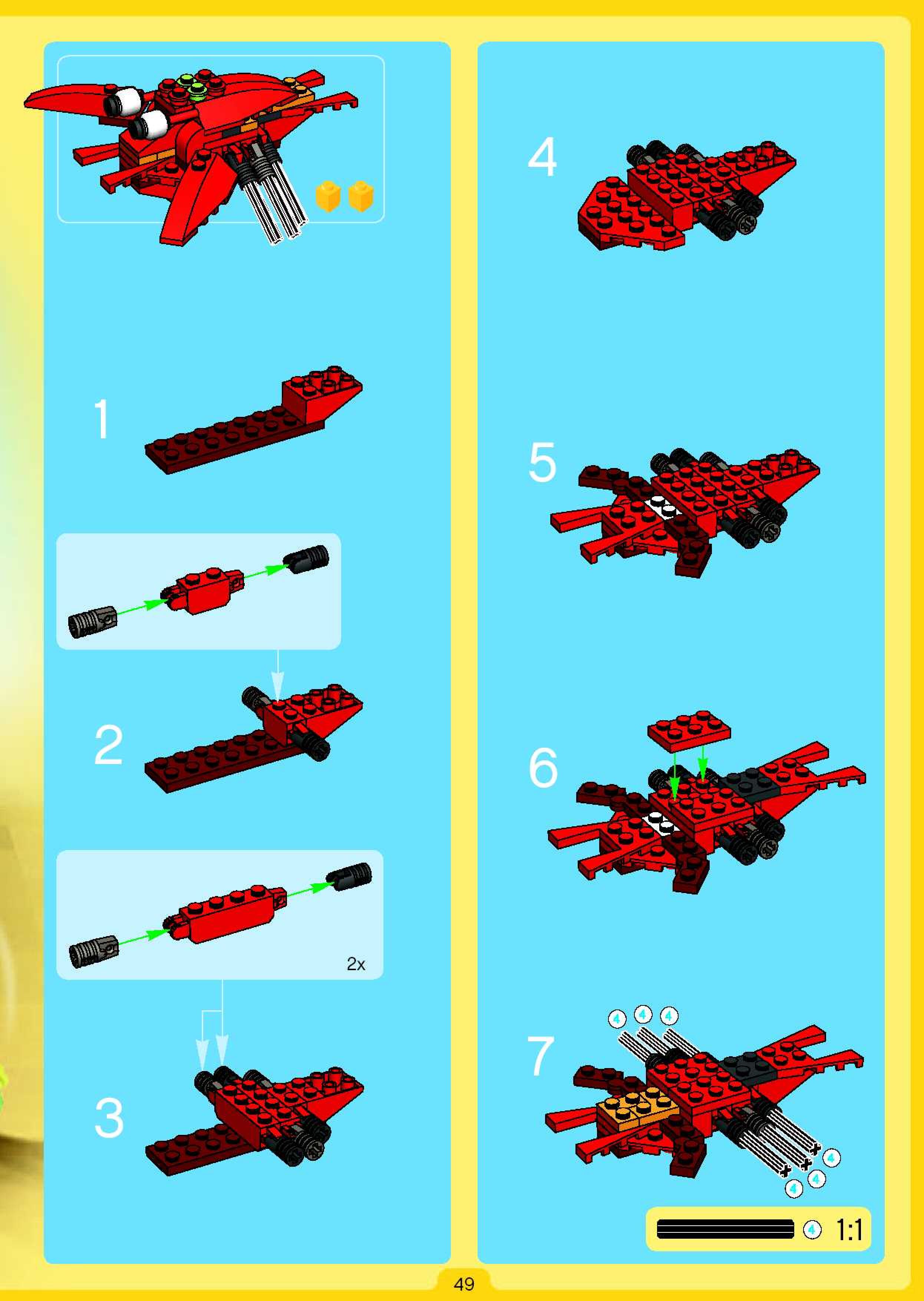 1

2

2x

3

4

5

6

4 4 4

7

4 4 4

4 1:1

49