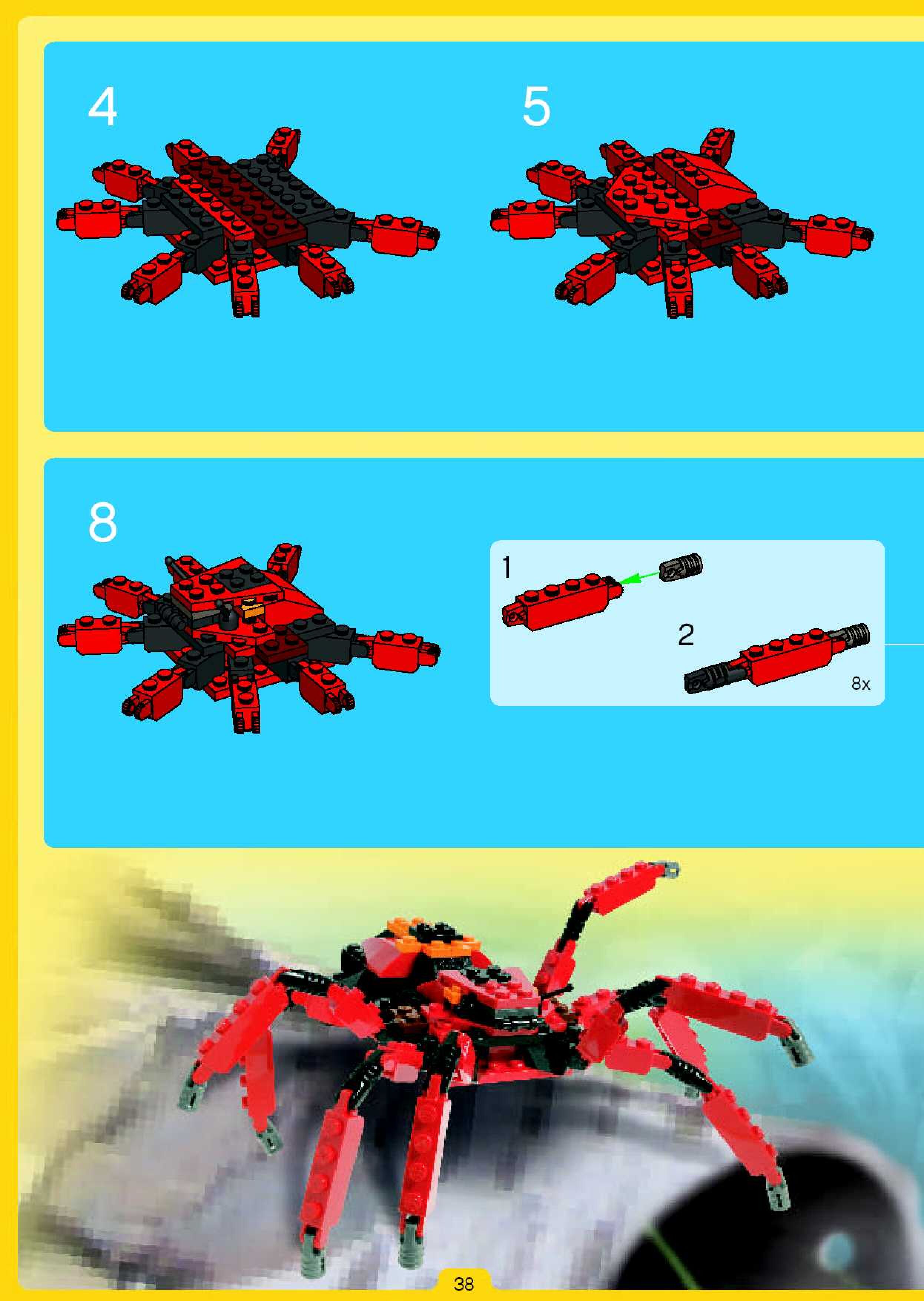 4

5

8

1

2

8x

38