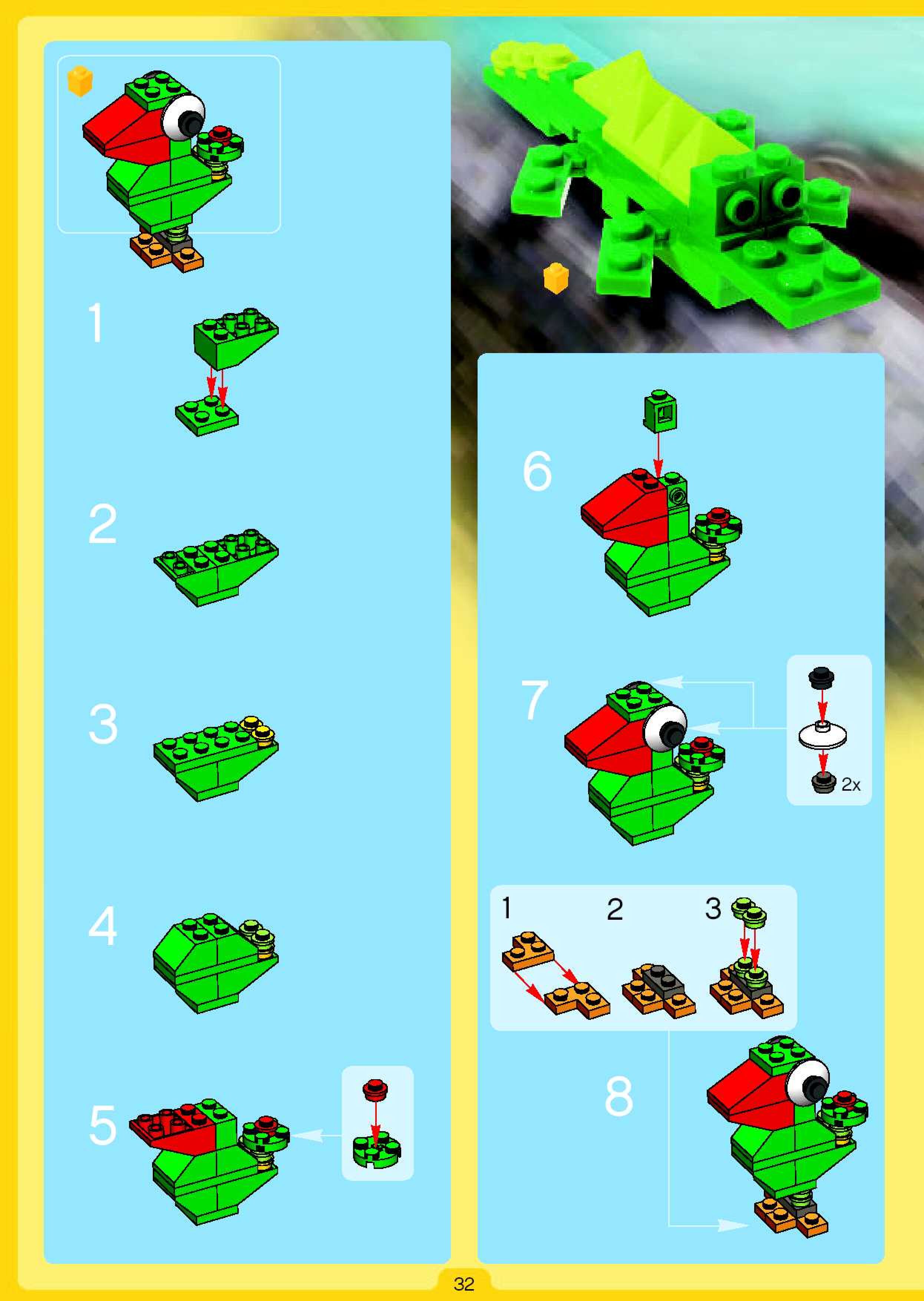 1

2

3

4

5

6

7

2x

1 2 3

8

32