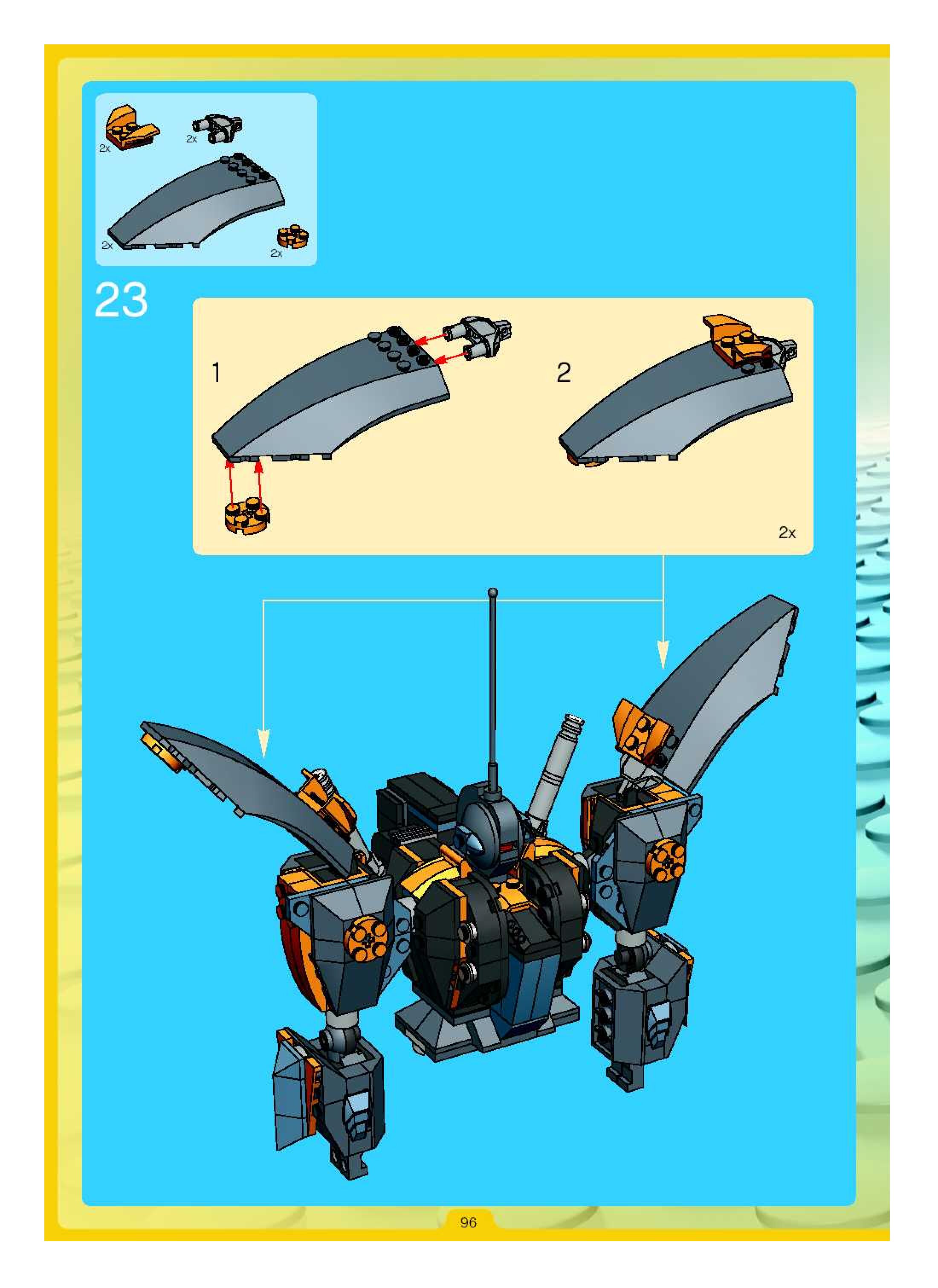 2x
2x
2x
2x

23

1

2

2x

96