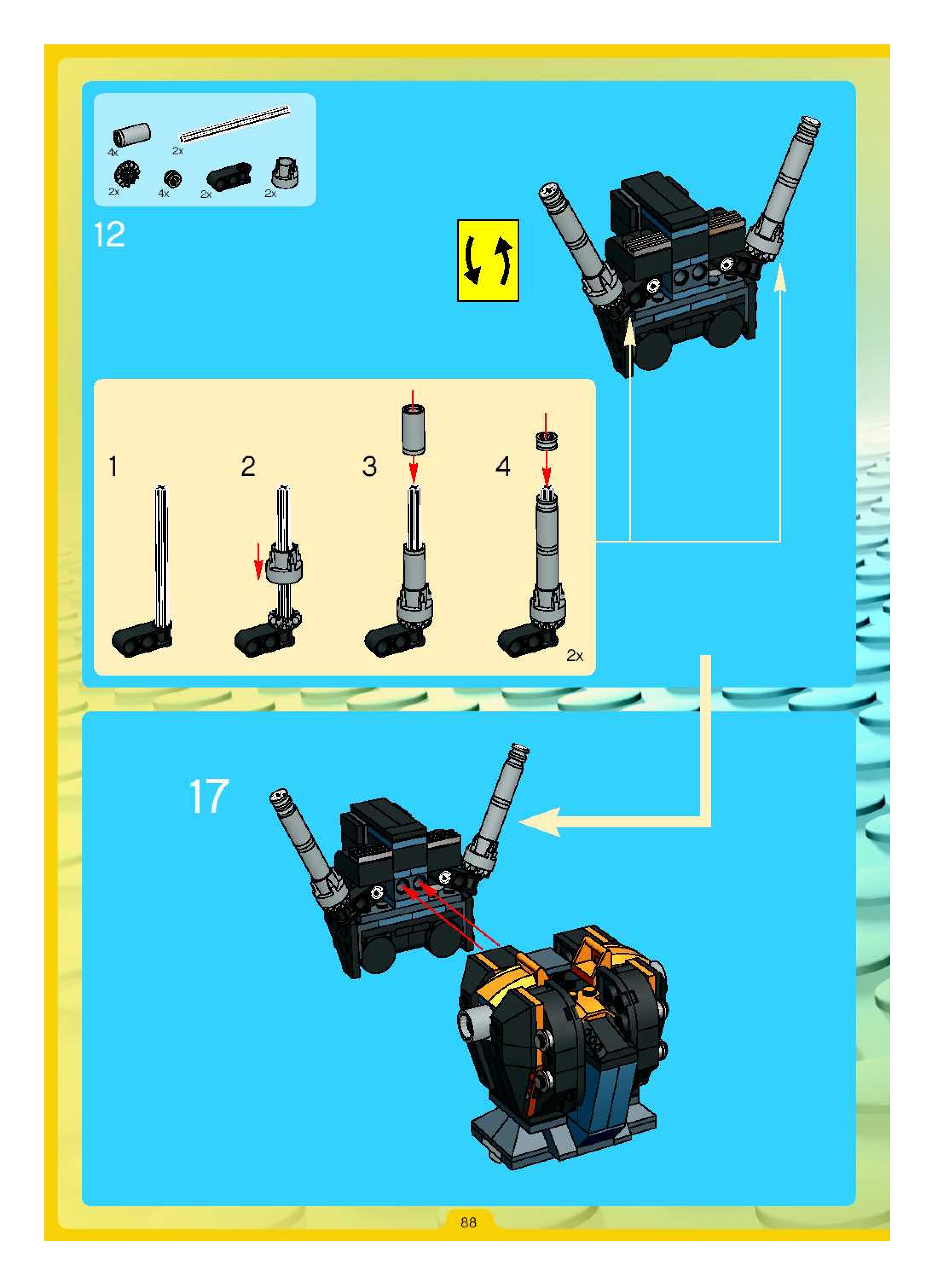 4x
2x
2x
4x
2x
2x

12

1
2
3
4
2x

17

88