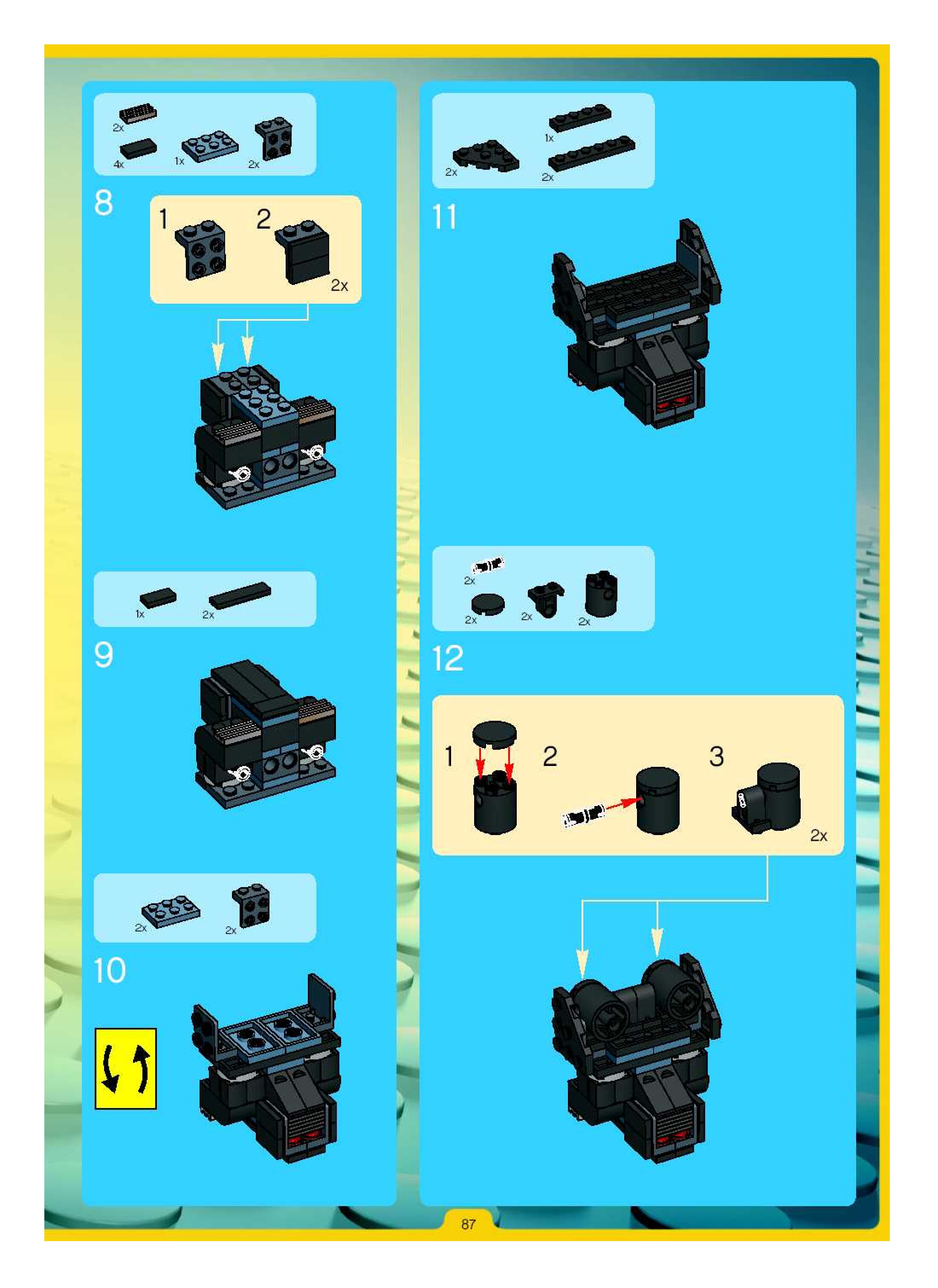 2x
4x
1x
2x

8

1
2
2x

1x
2x

9

2x
2x

10

2x
1x
2x

11

2x
2x
2x
2x

12

1
2
3
2x

87