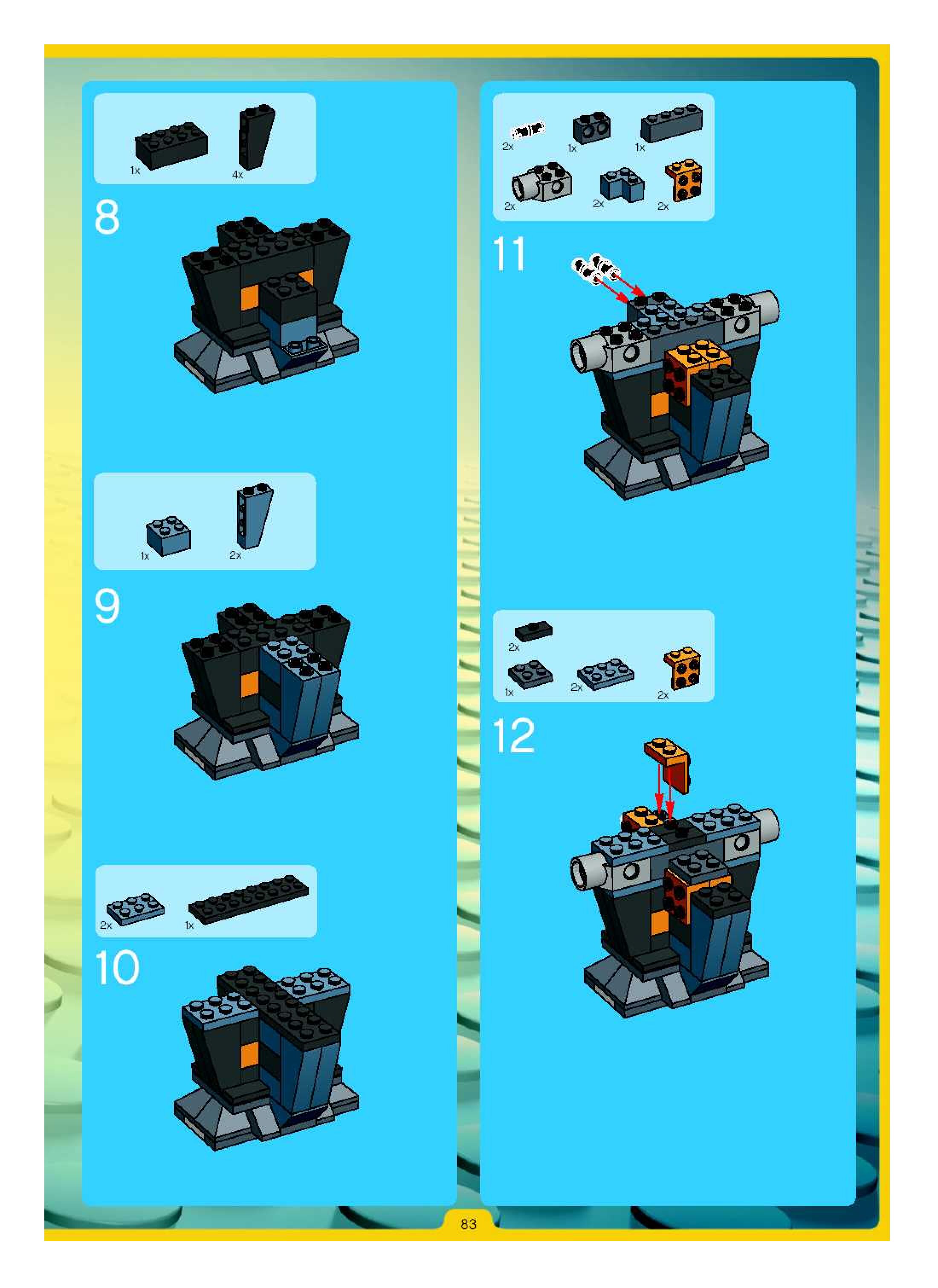 1x 4x

8

1x 2x

9

2x 1x

10

2x 1x 1x

2x 2x 2x

11

2x

1x 2x 2x

12

83