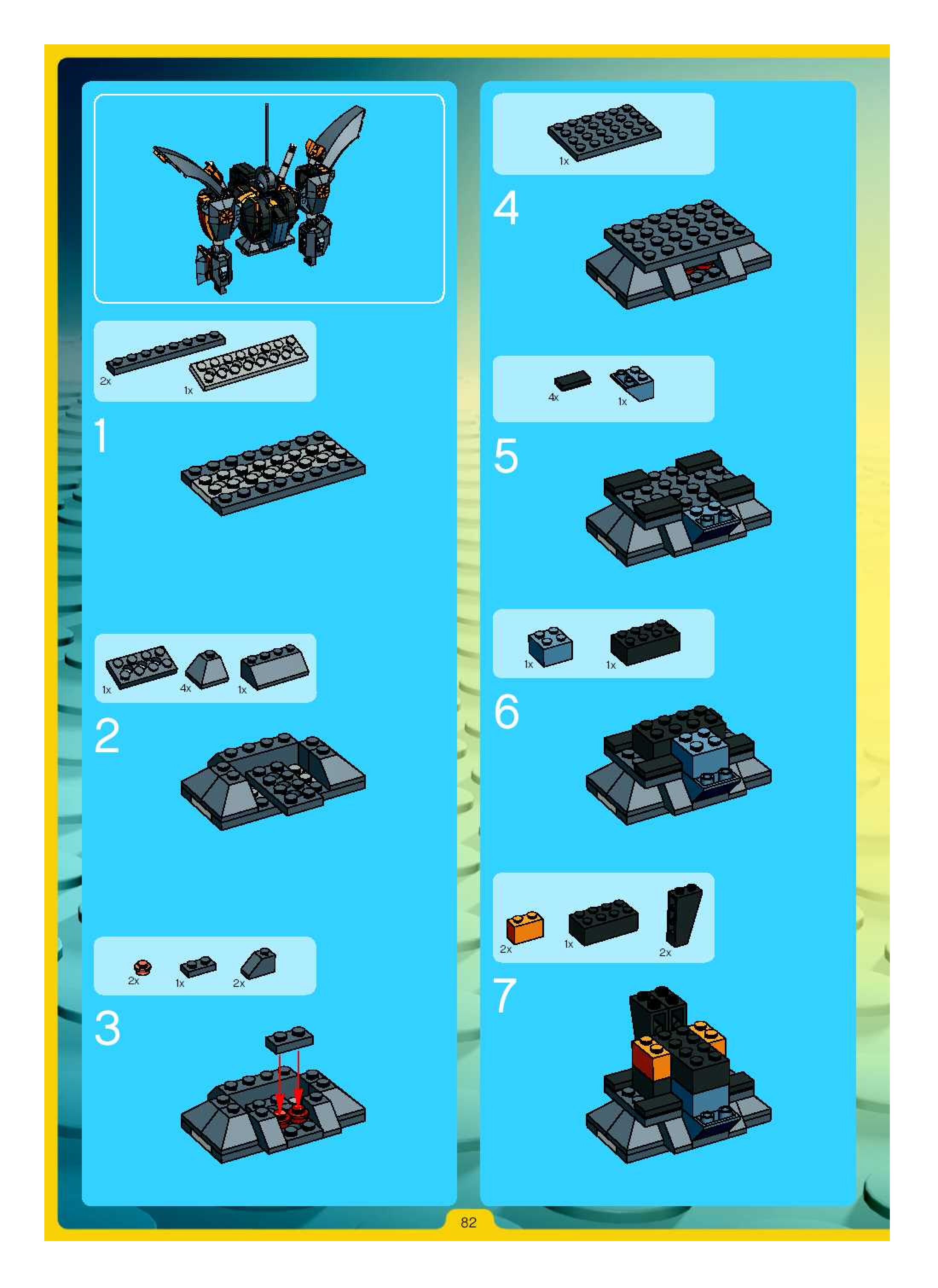 2x
1x
1
1x
4x
1x
2
2x
1x
2x
3
1x
4
4x
1x
5
1x
1x
6
2x
1x
2x
7
82