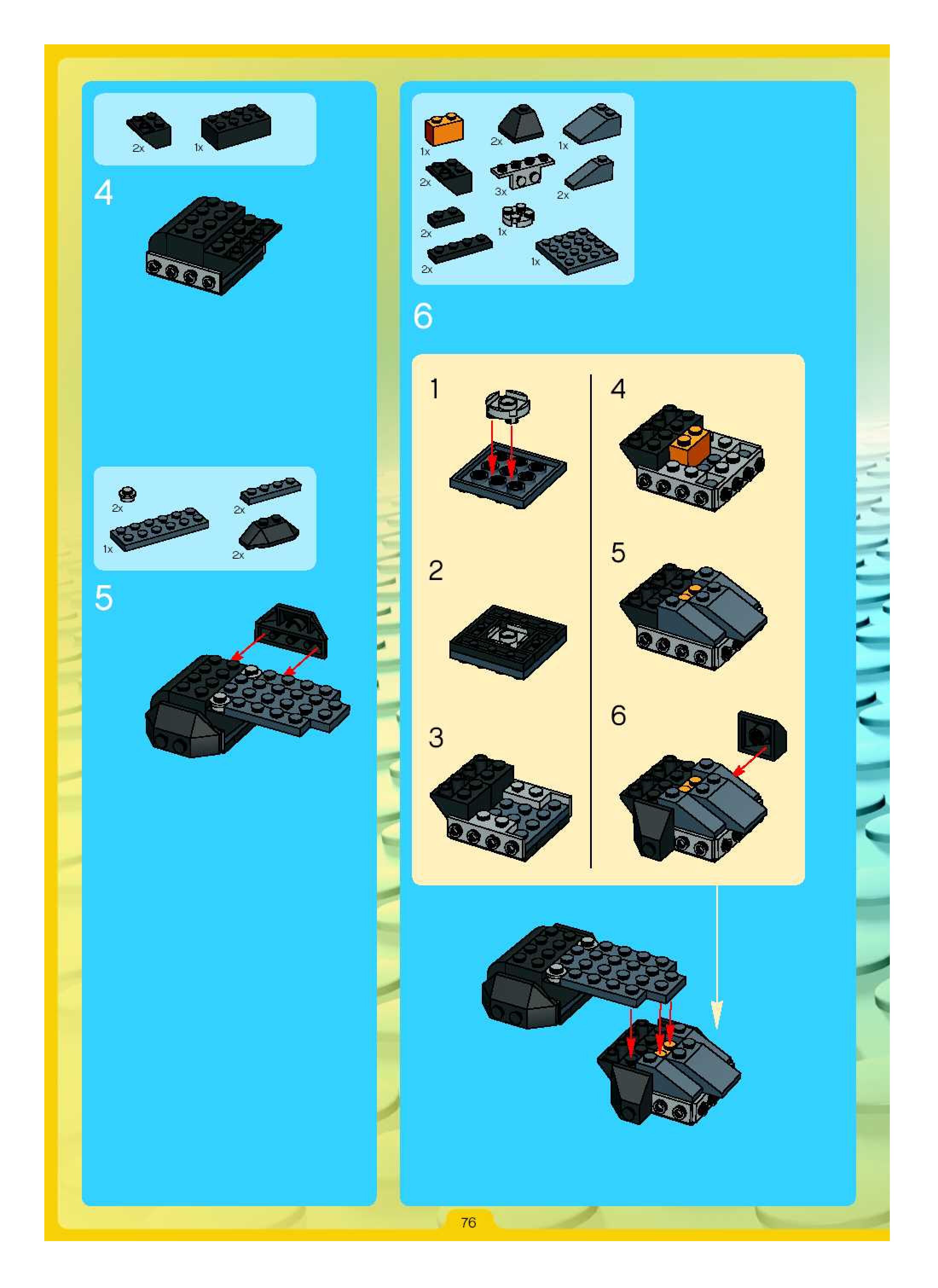 2x 1x

4

2x 2x
1x 2x

5

1x 2x 1x
2x 3x 2x
2x 1x
2x 1x

6

1

2

3

4

5

6

76