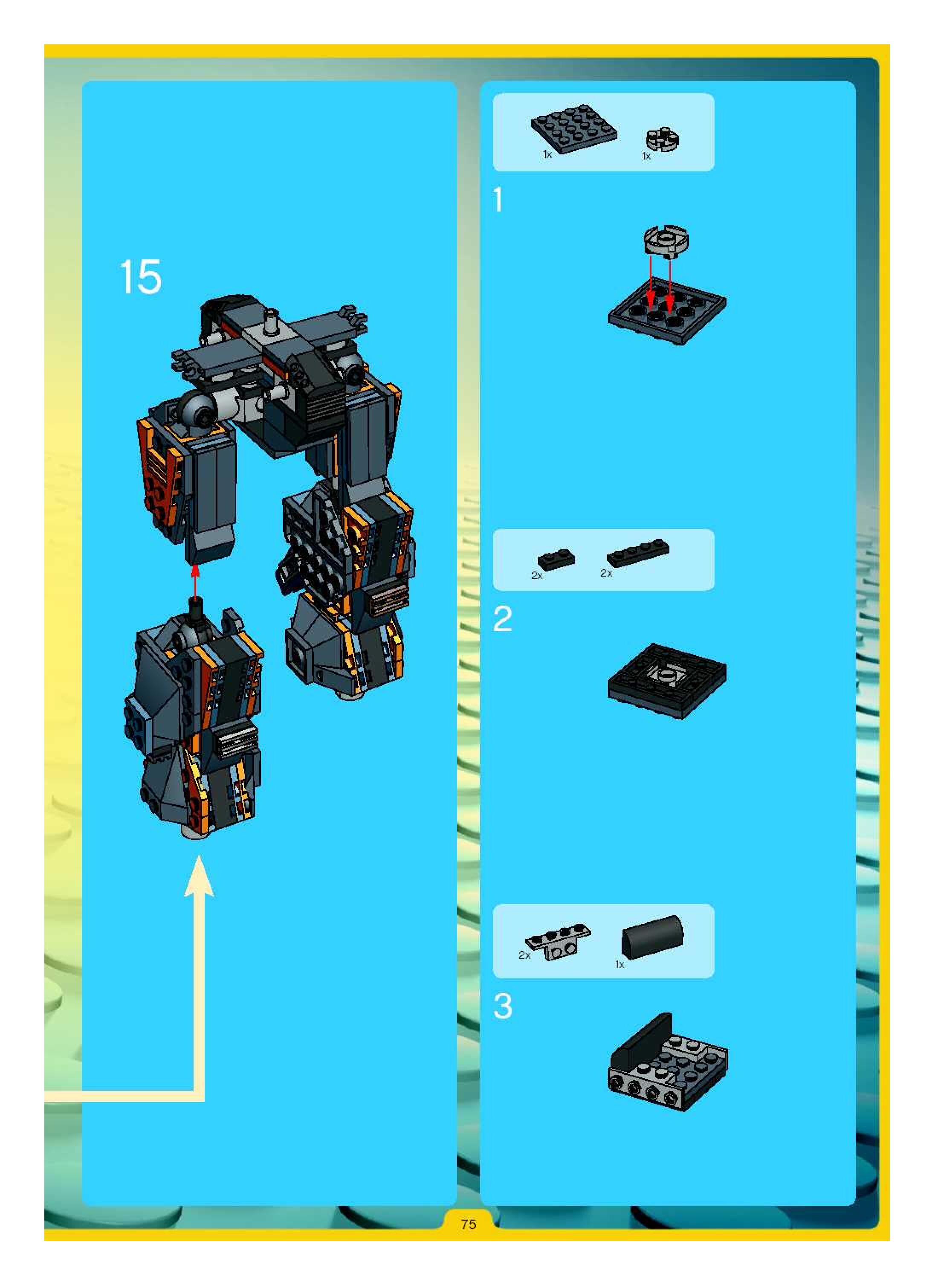 15

1x

1x

1

2x

2x

2

2x

1x

3

75