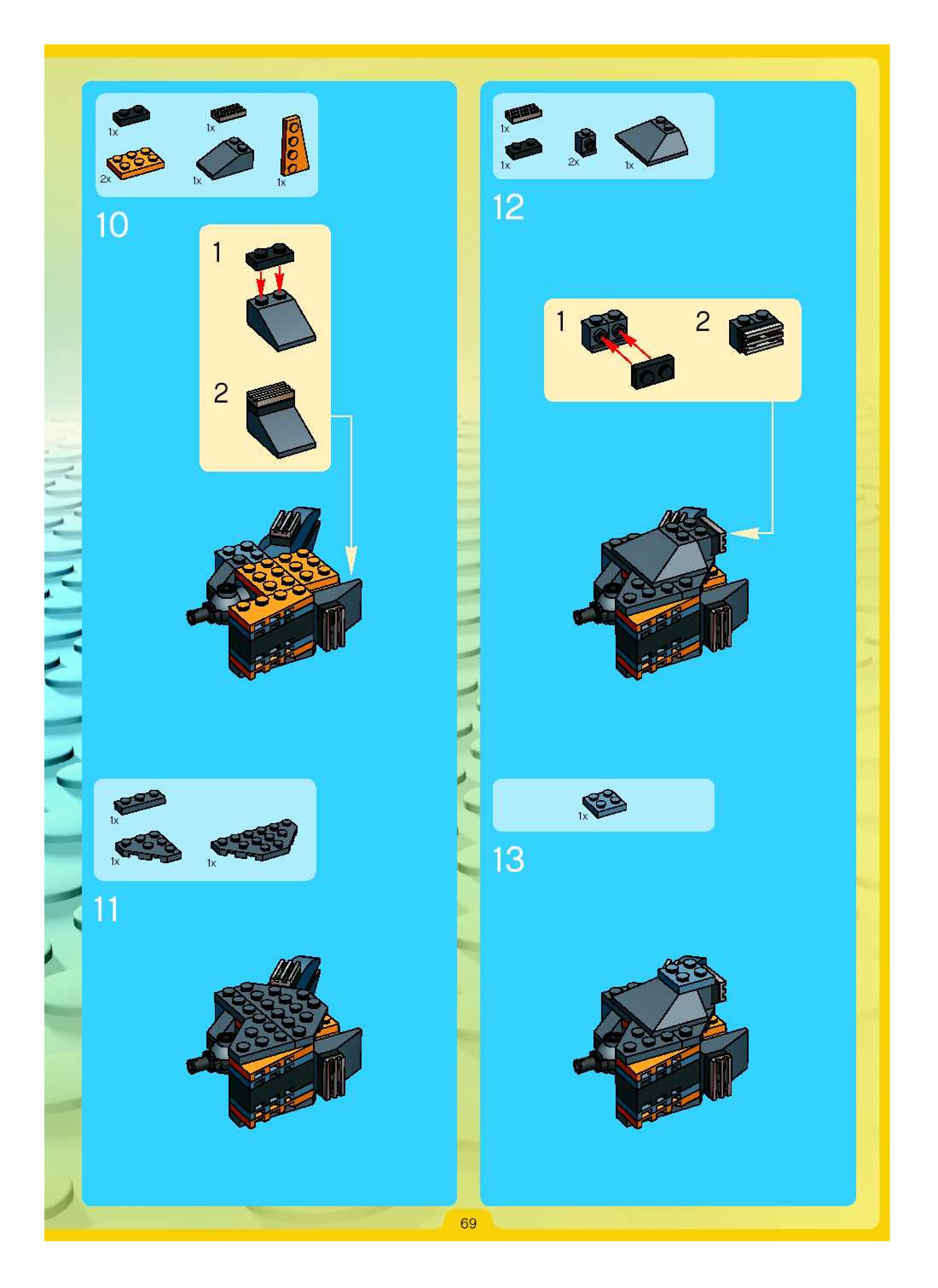 1x
1x
2x
1x
1x

10

1

2

1x
1x
1x

11

1x
1x
2x
1x

12

1
2

1x

13

69