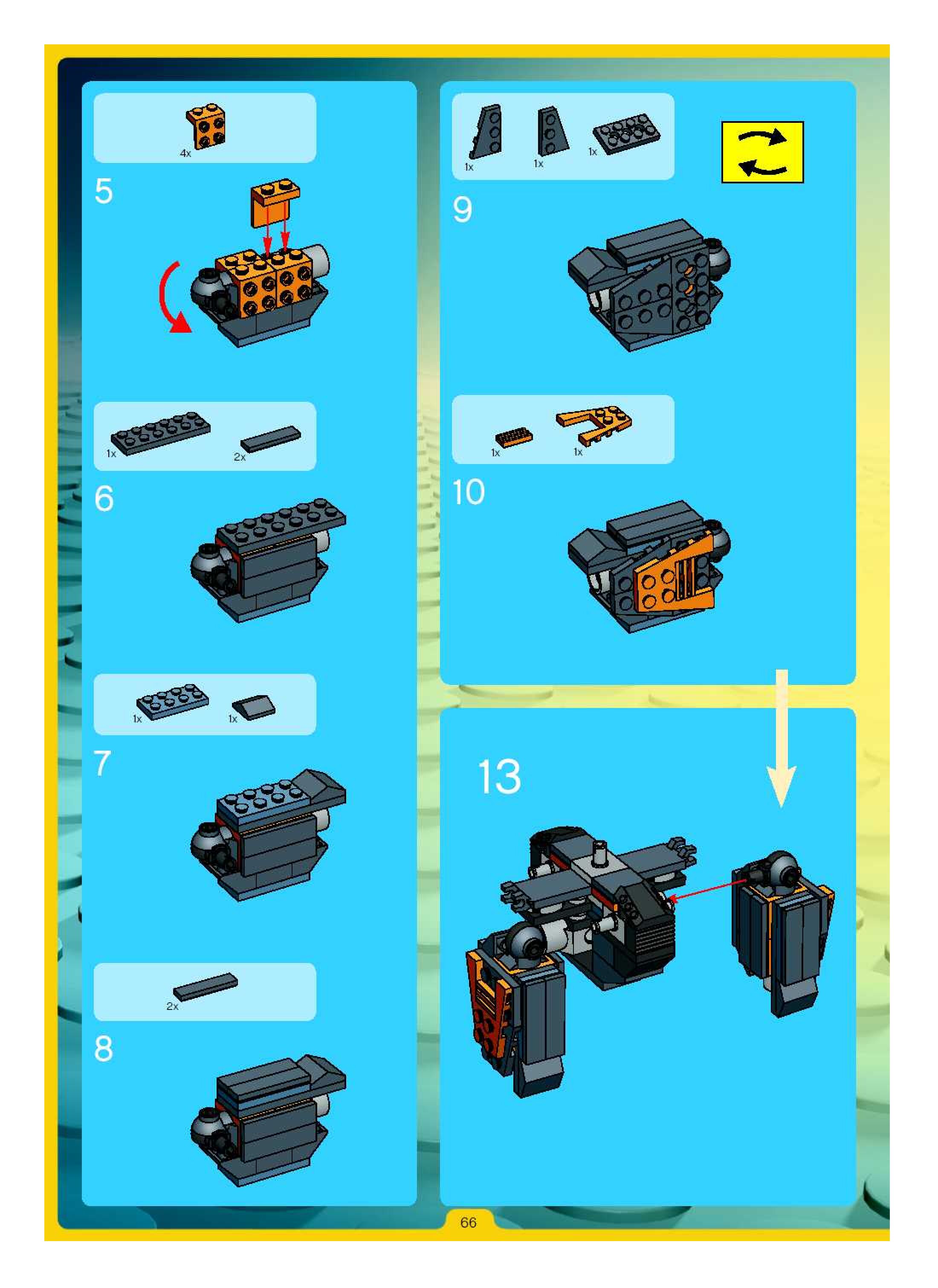 4x

5

1x 2x

6

1x 1x

7

2x

8

1x 1x 1x

9

1x 1x

10

13

66