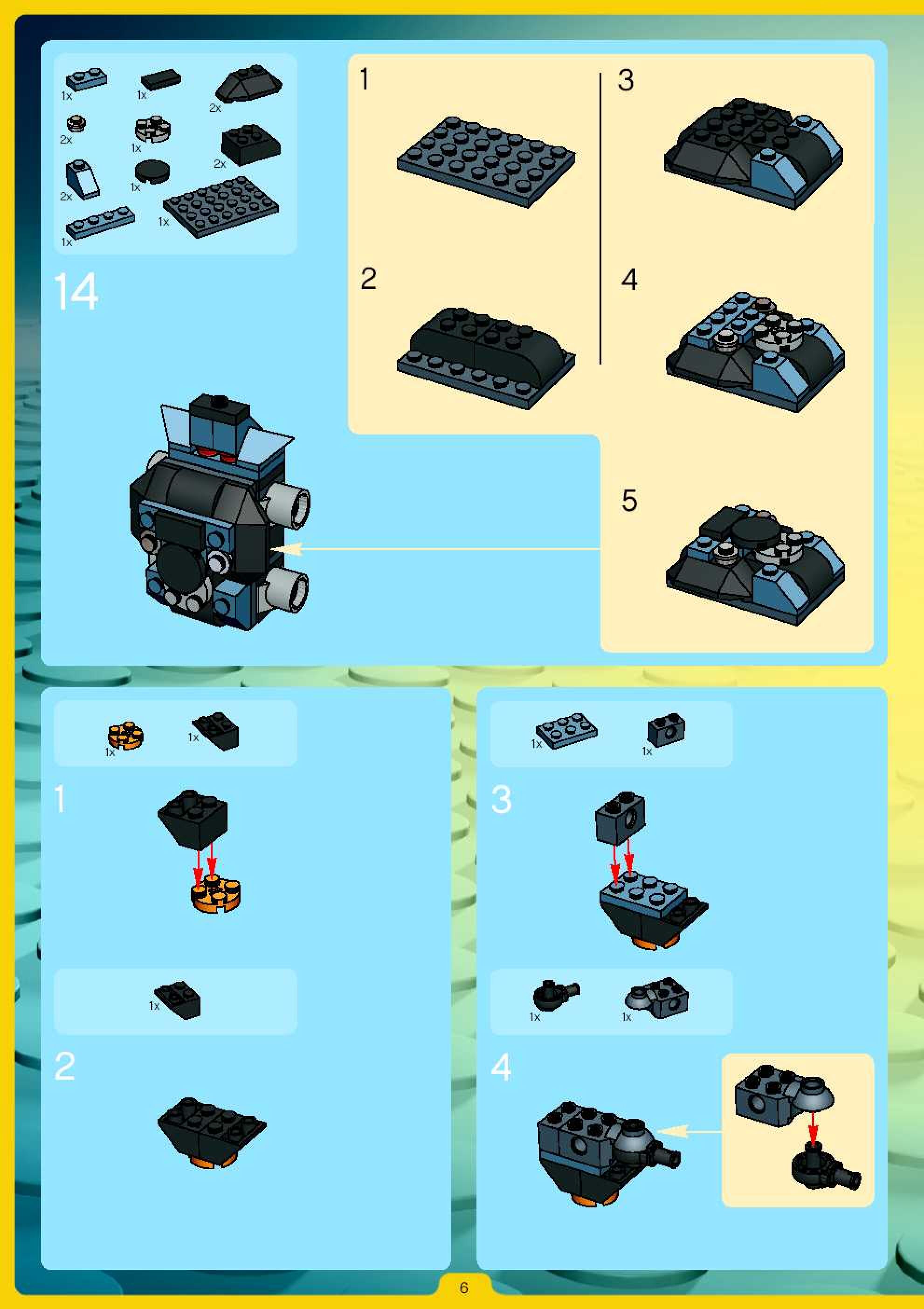 1x
1x
2x
2x
1x
2x
2x
1x
1x
1x

14

1

2

3

4

5

1x
1x

1

1x

2

1x
1x

3

1x
1x

4

6