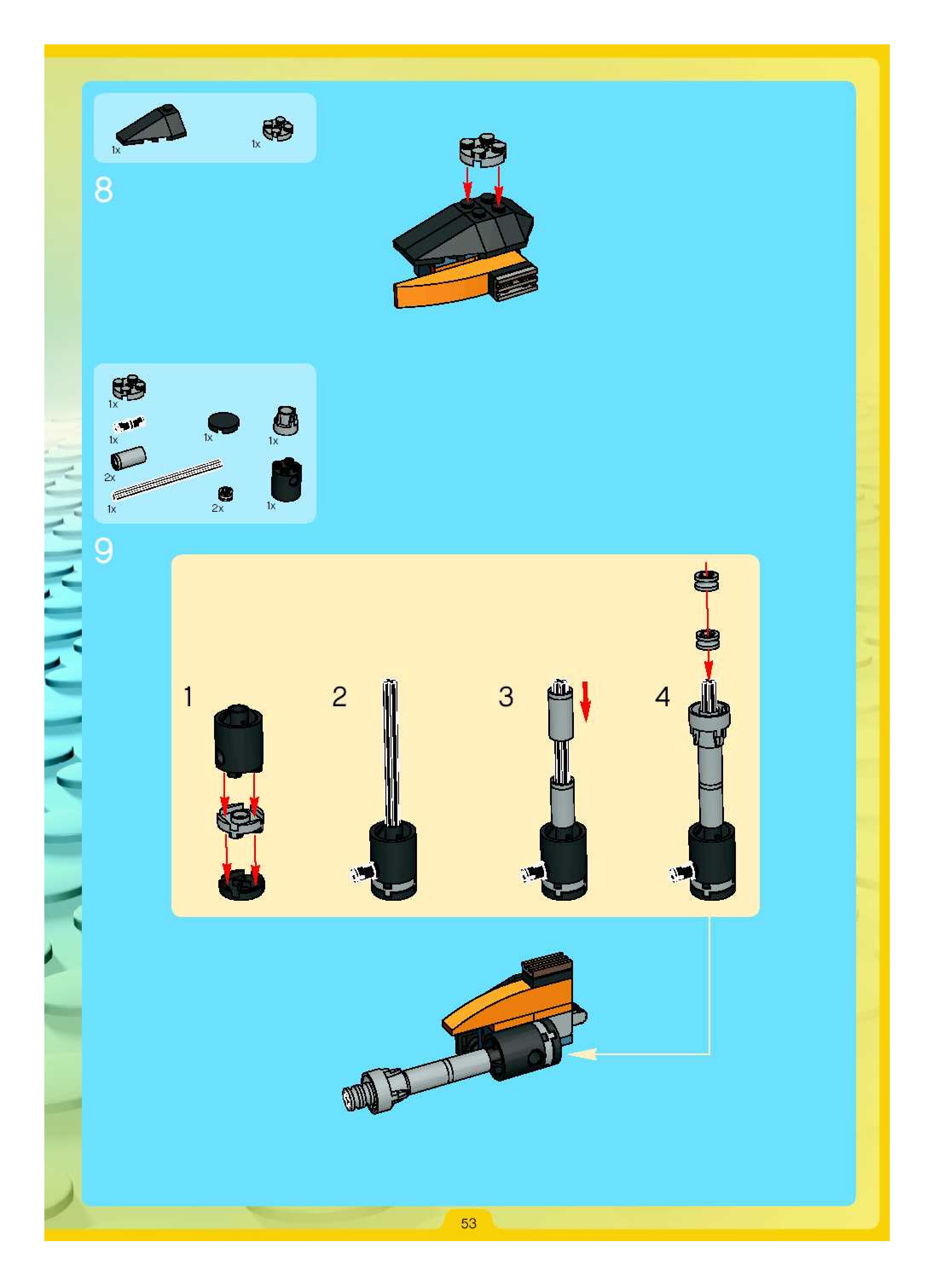 1x
1x

8

1x
1x
1x
1x
2x
1x
2x
1x

9

1
2
3
4

53