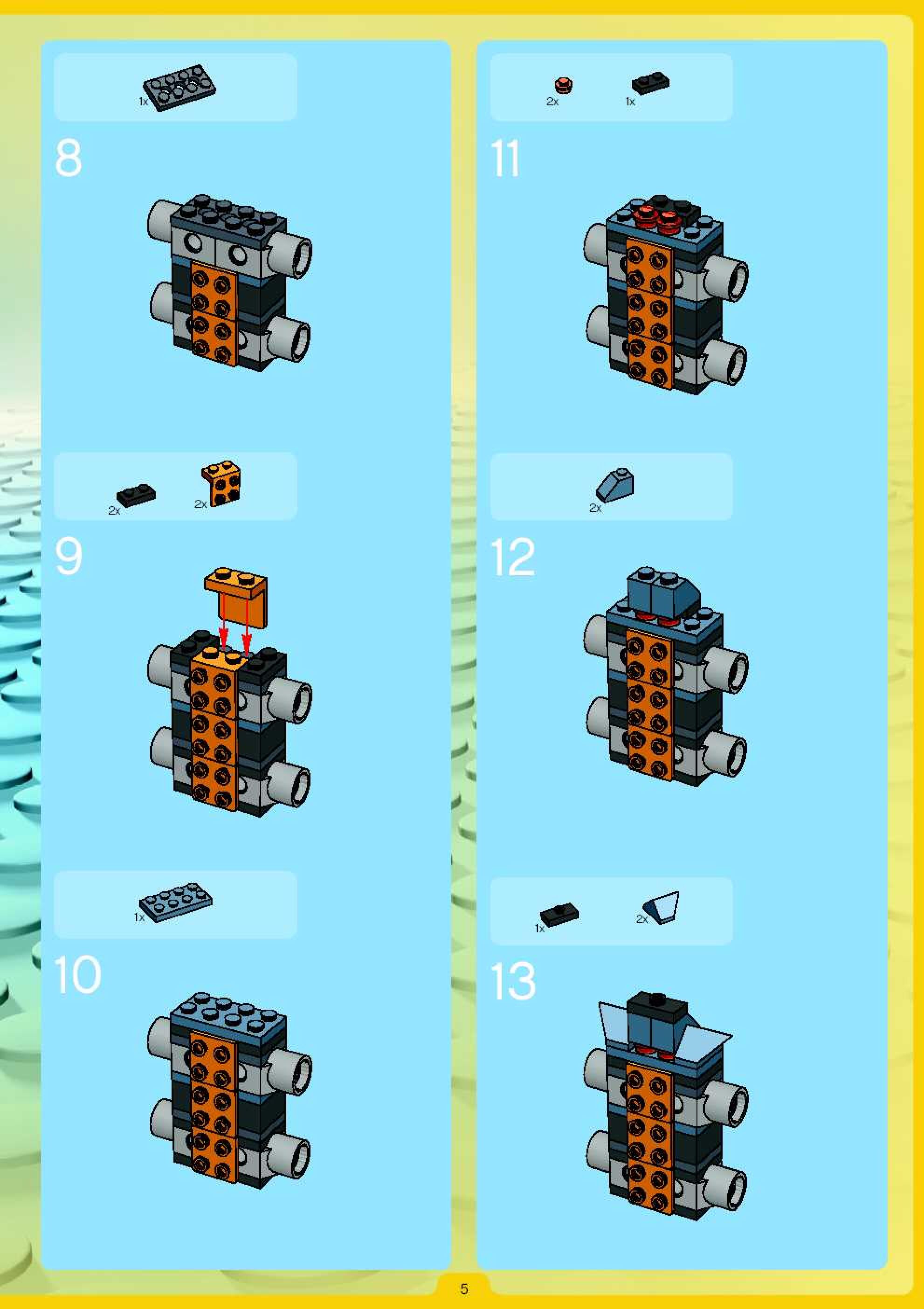 1x

8

2x 2x

9

1x

10

2x 1x

11

2x

12

1x 2x

13

5