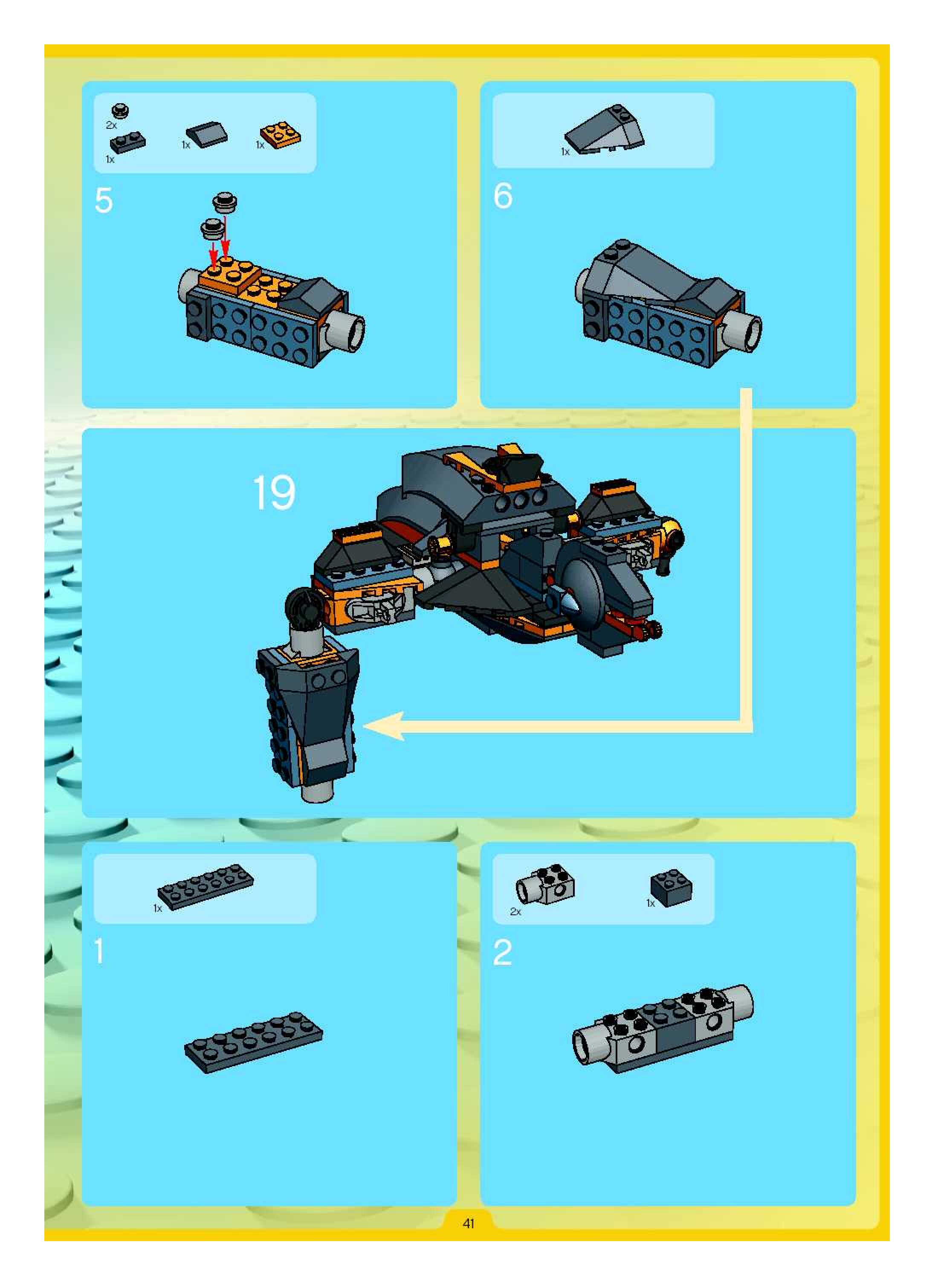 2x

1x

1x

1x

5

1x

6

19

1x

1

2x

1x

2

41