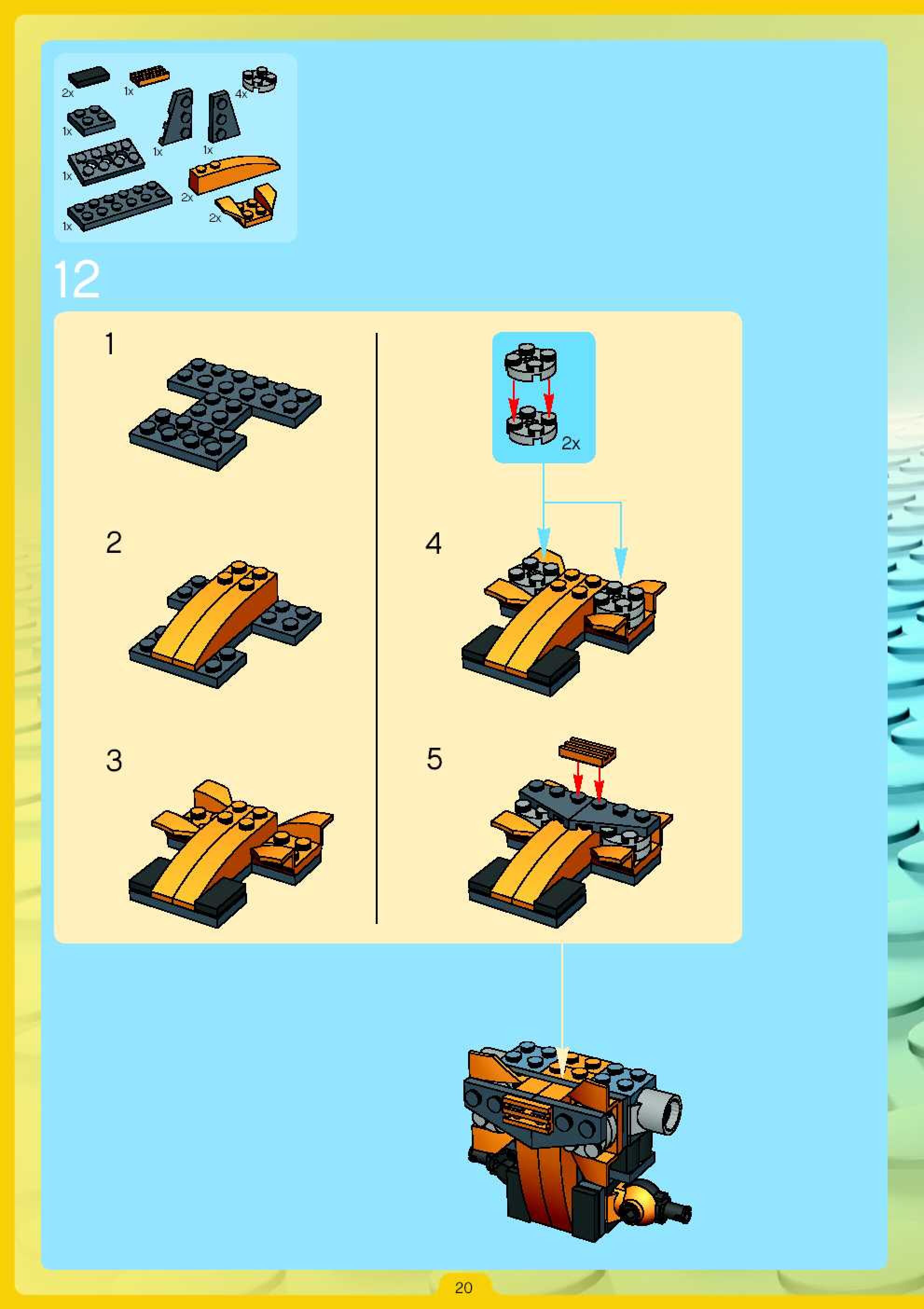 2x
1x
4x
1x
1x
1x
1x
2x
2x
1x

12

1

2

3

2x

4

5

20