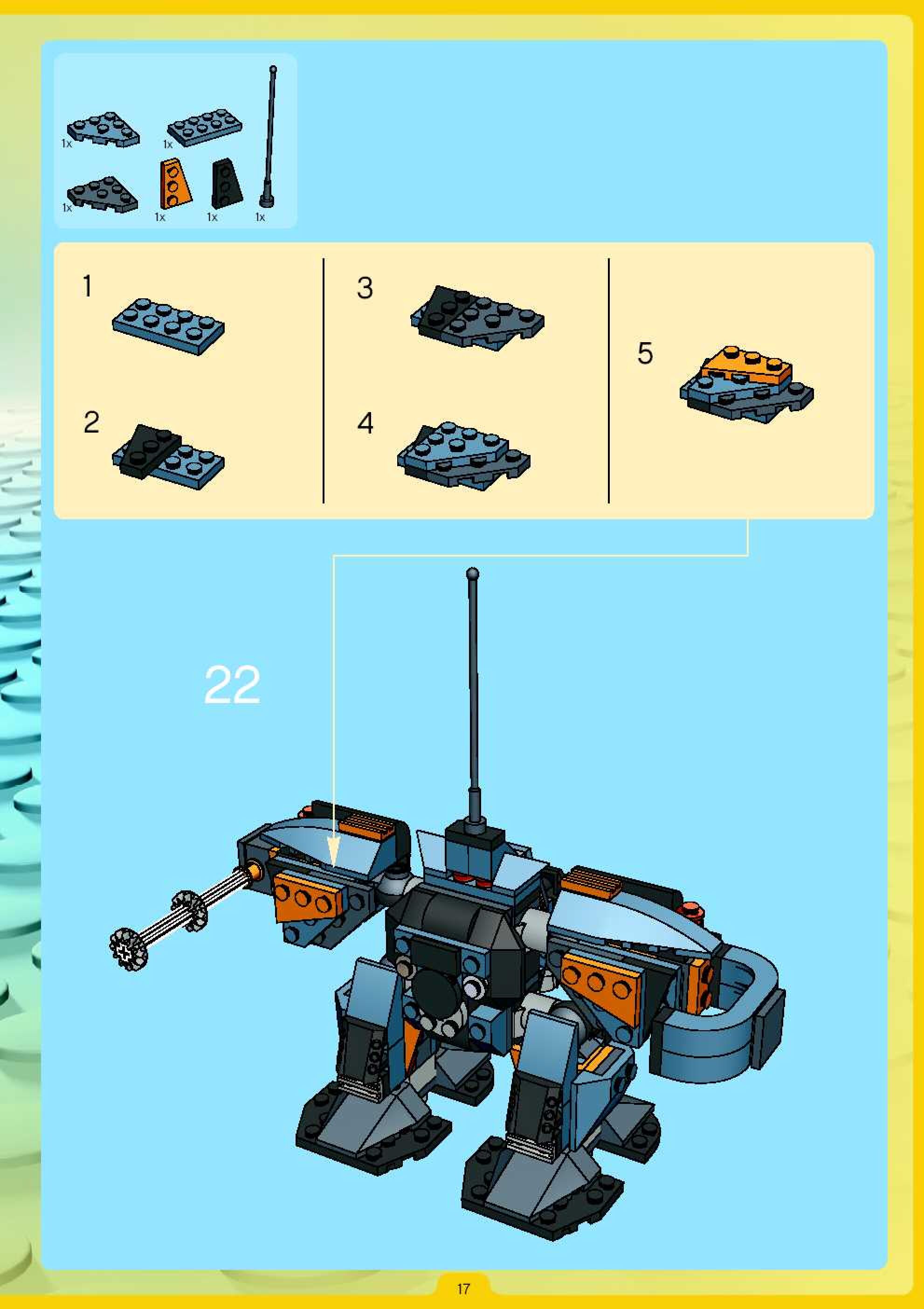 1x 1x
1x 1x 1x 1x

1

2

3

4

5

22

17