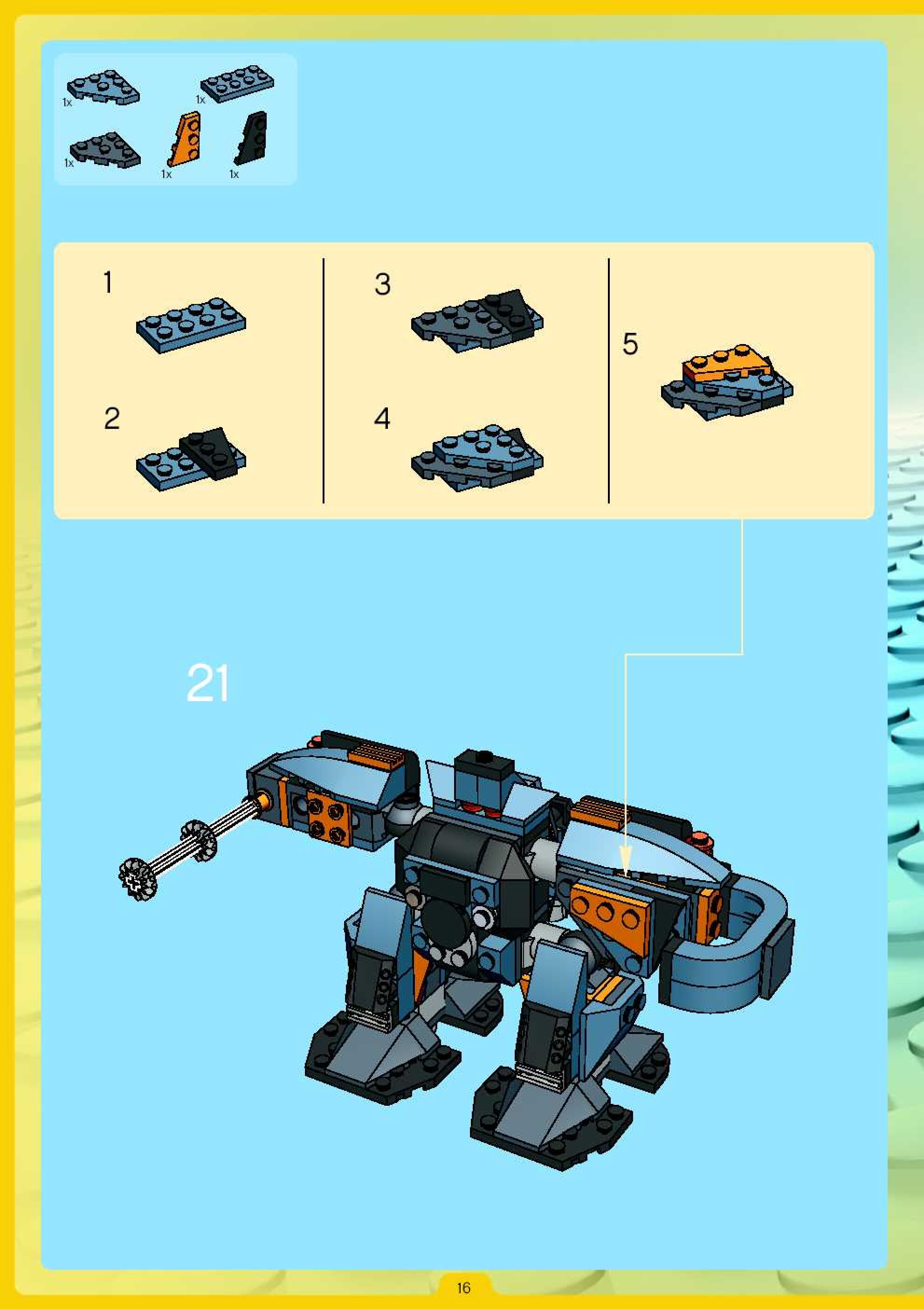 1x
1x
1x
1x
1x

1
2
3
4
5

21

16