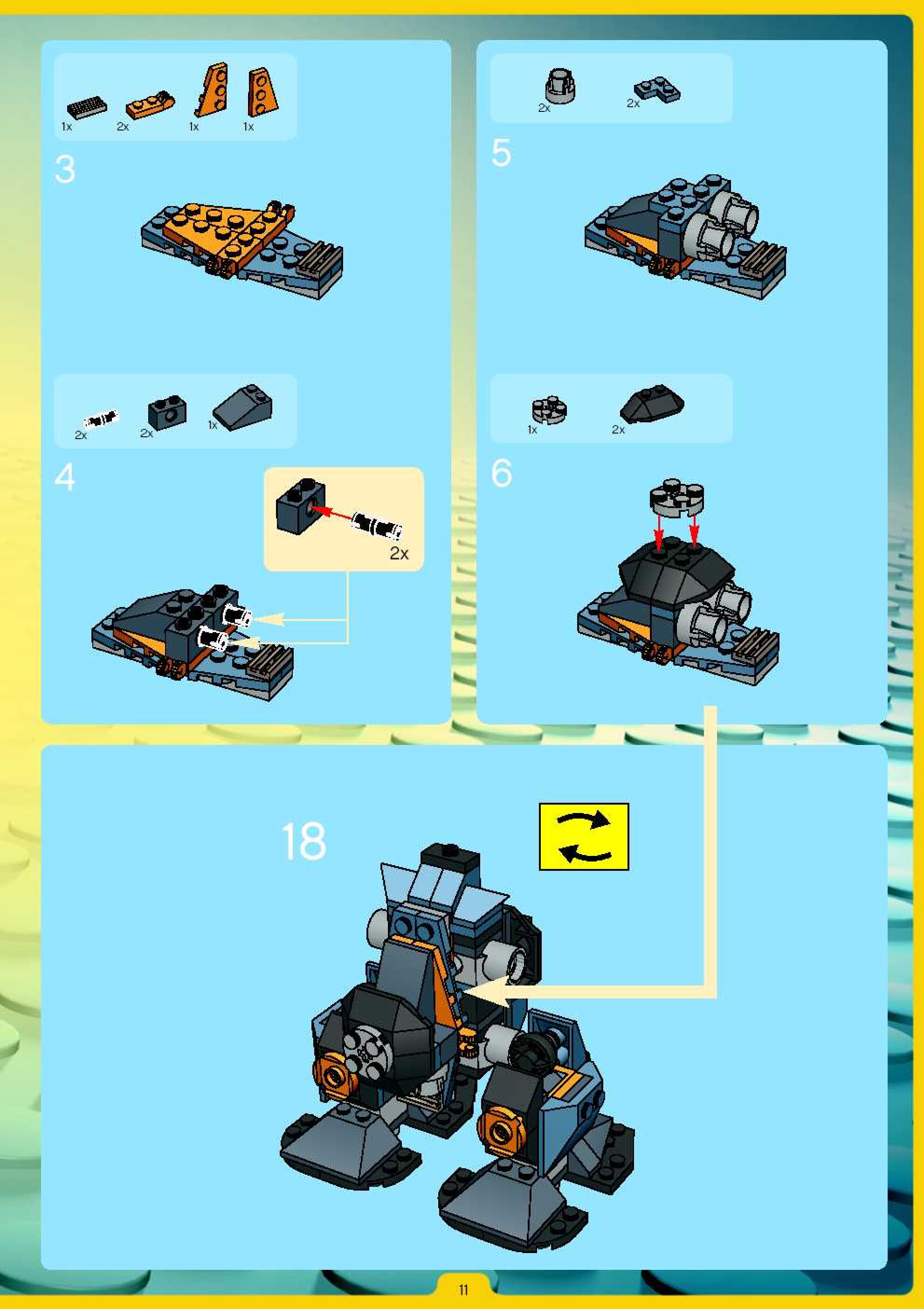 1x 2x 1x 1x

3

2x 2x 1x

4

2x

2x 2x

5

1x 2x

6

18

11