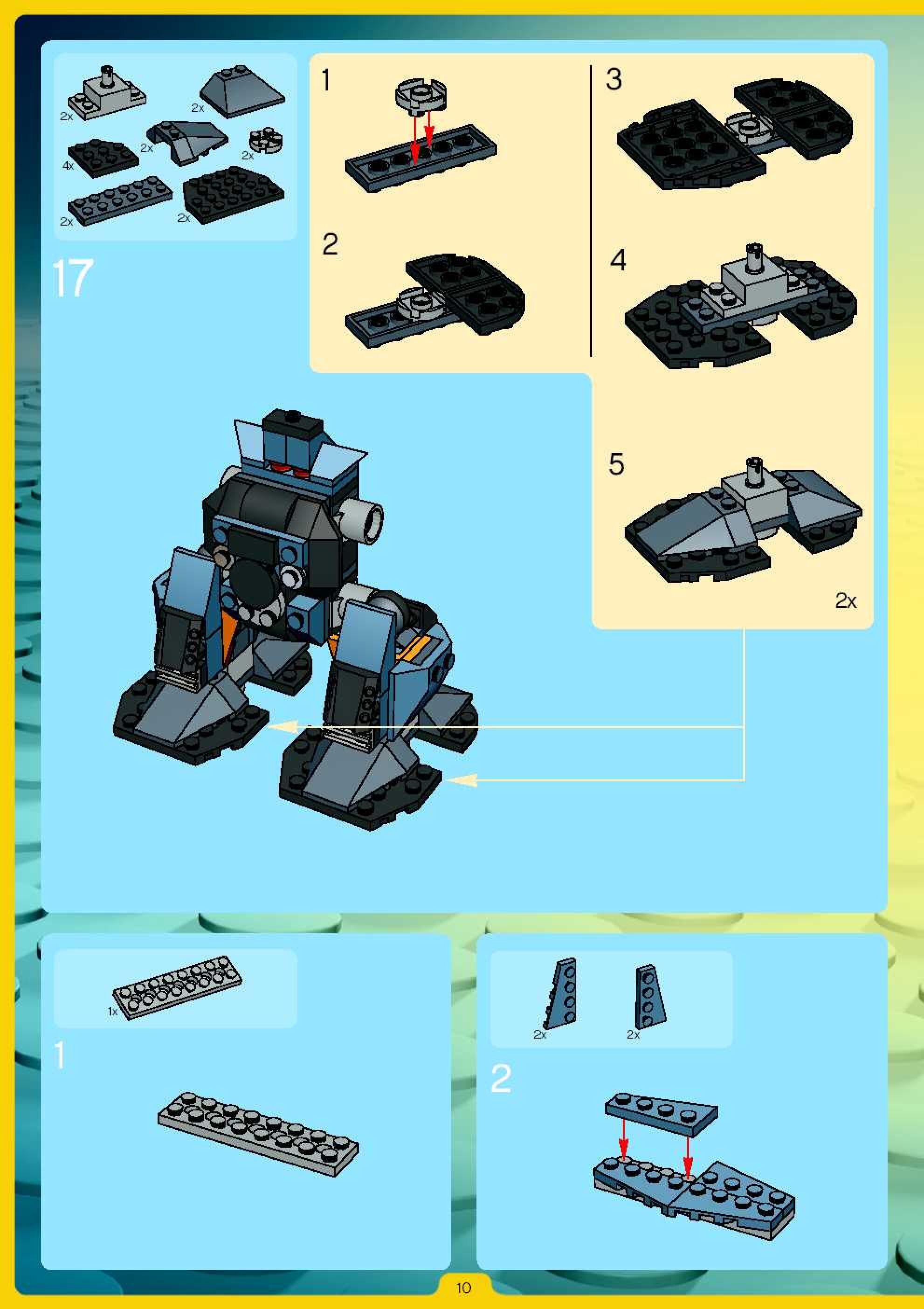 2x
2x
2x
2x
4x
2x
2x

17

1

2

3

4

5

2x

1x

1

2x
2x

2

10