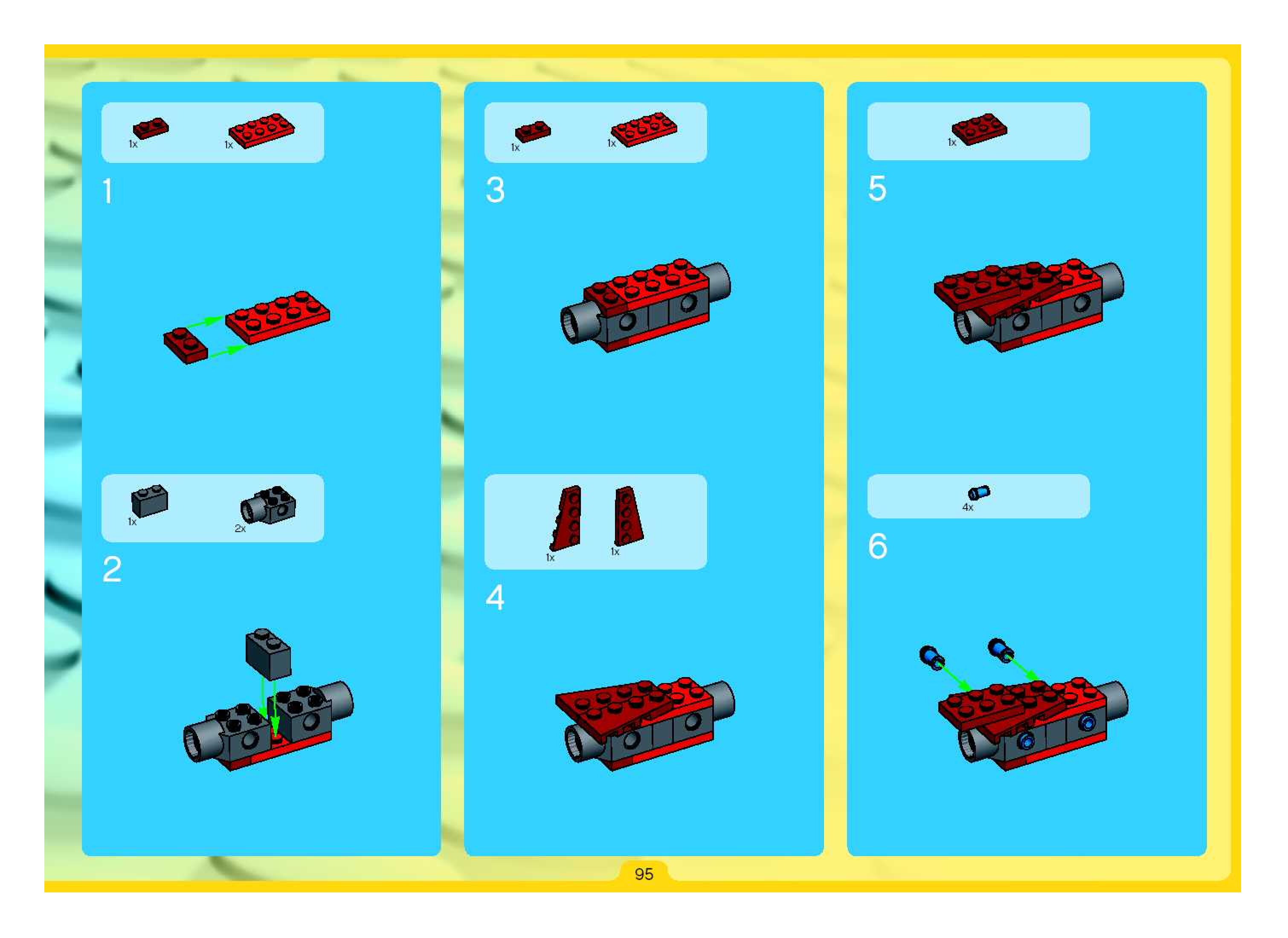 1x 1x

1

1x 2x

2

1x 1x

3

1x 1x

4

1x

5

4x

6

95