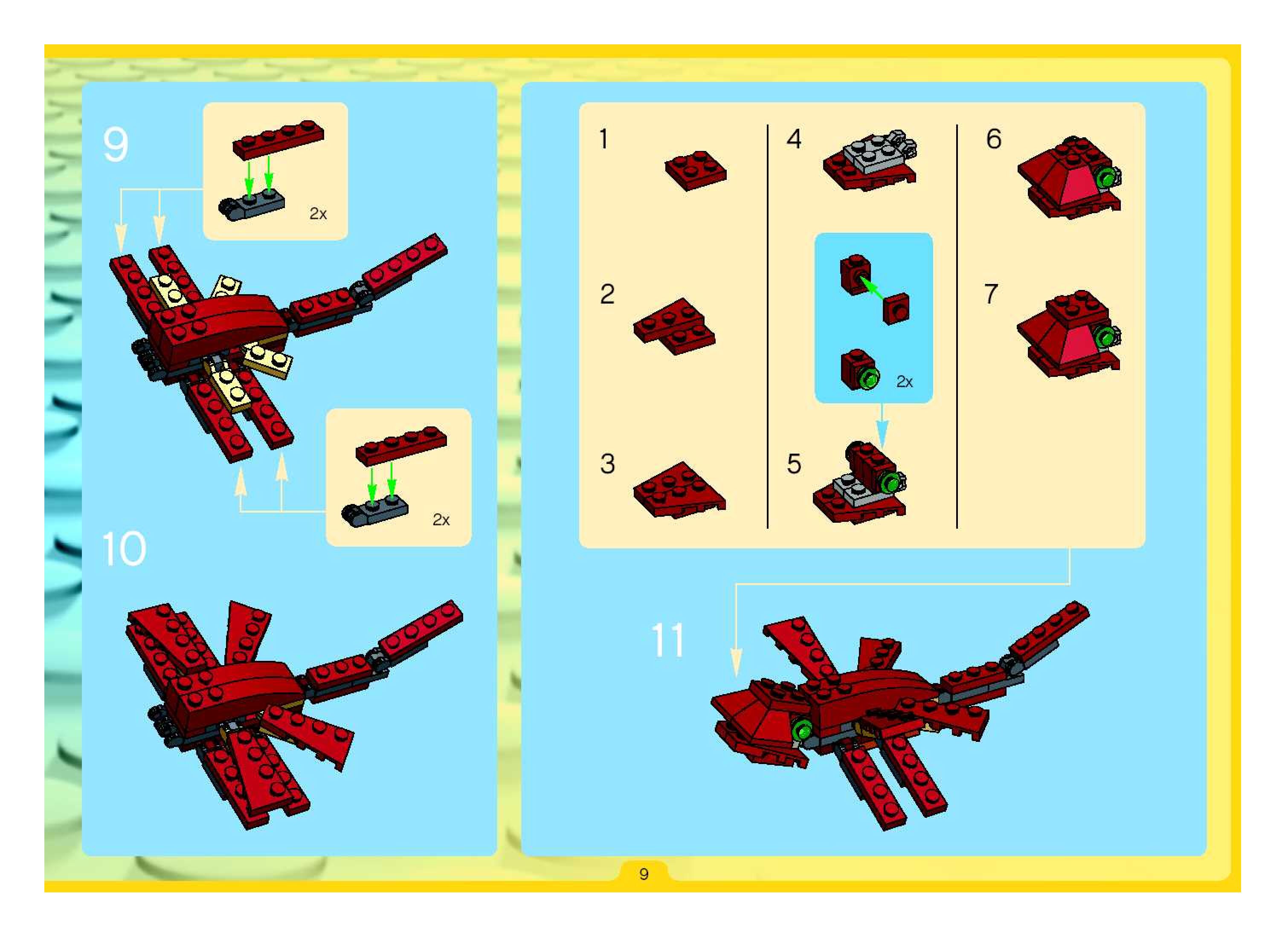 9

2x

2x

10

1

2

3

4

2x

5

6

7

11

9