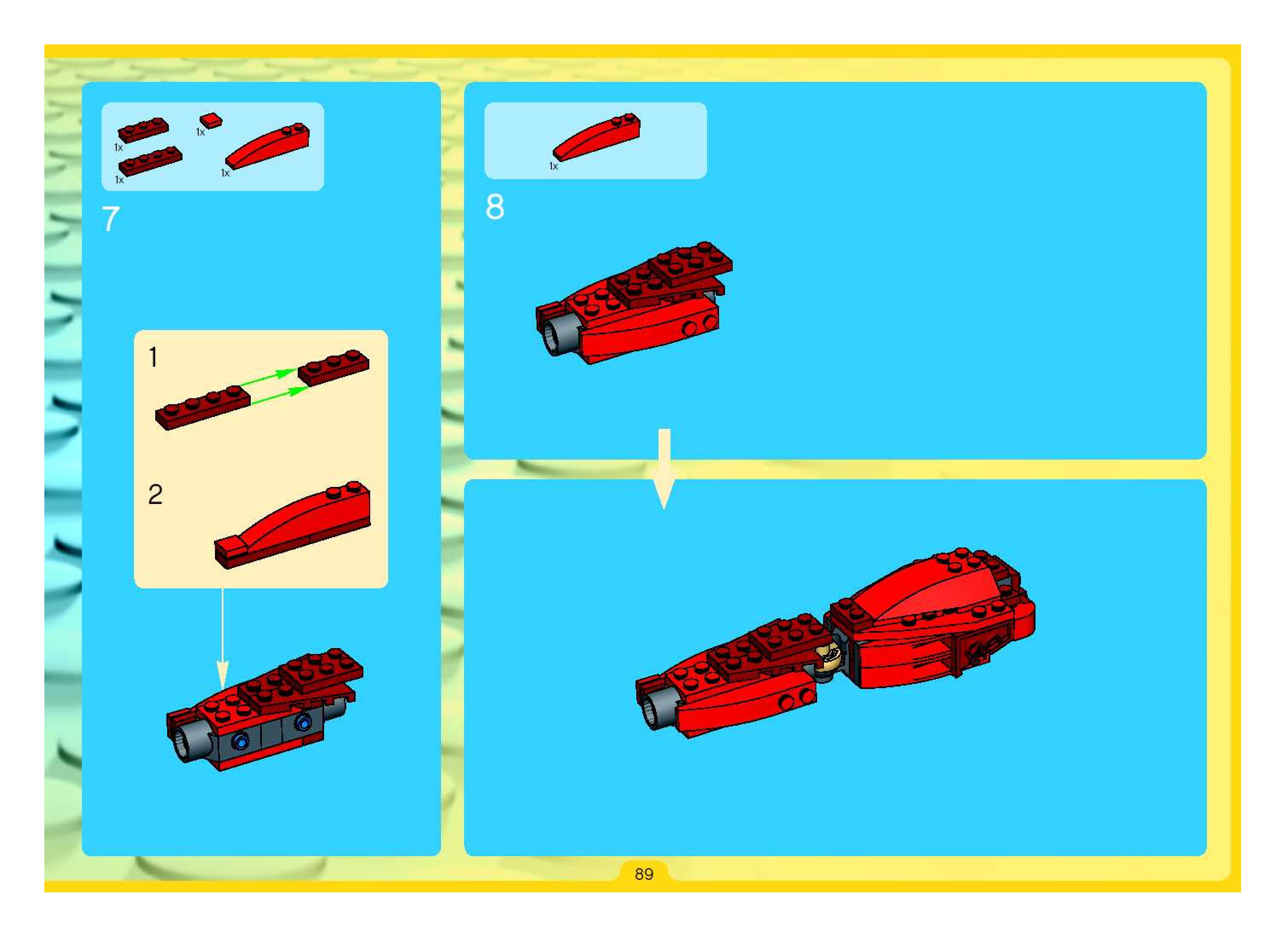 1x
1x
1x
1x

7

1

2

1x

8

89