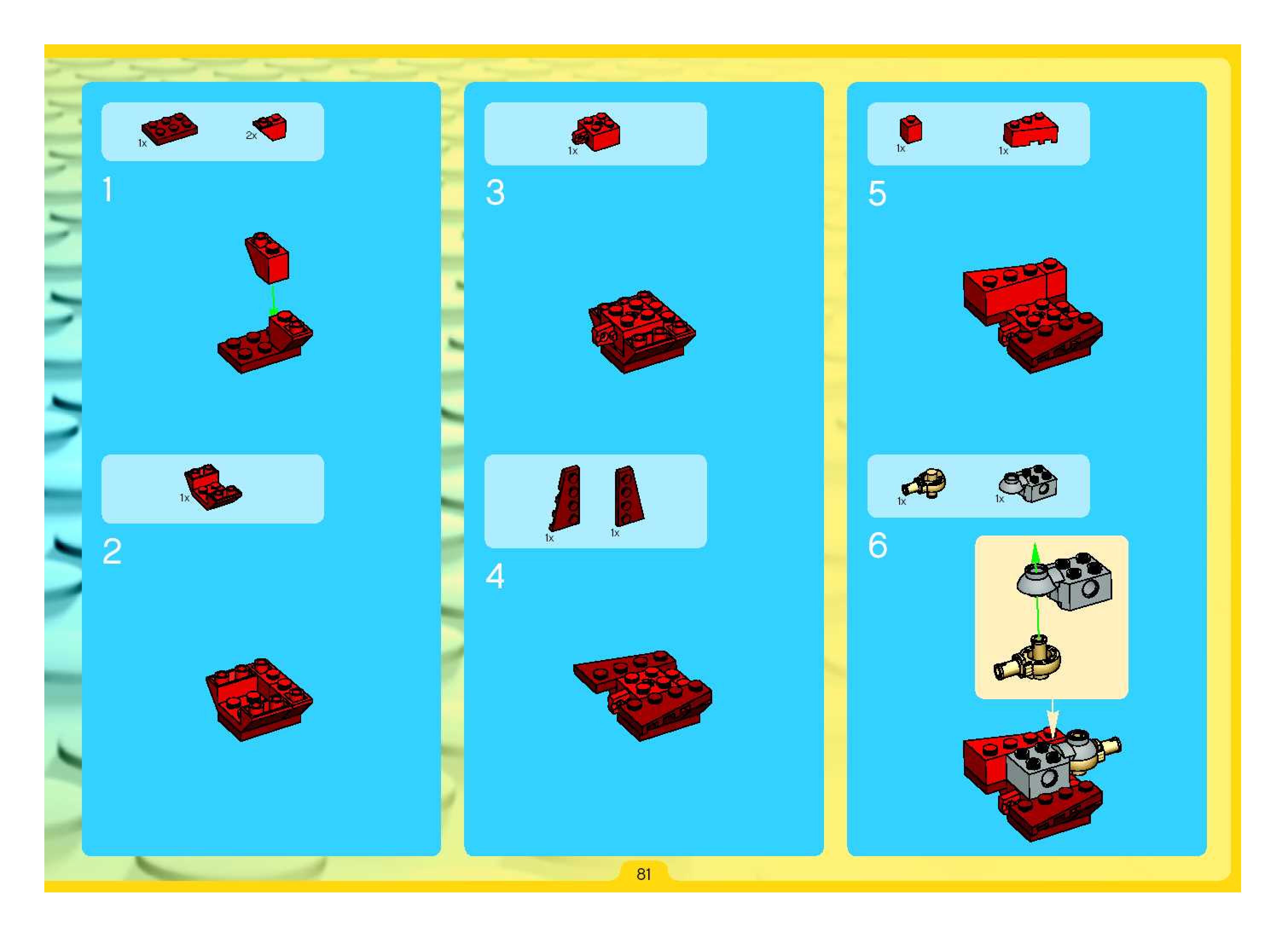 1x 2x

1

1x

2

1x

3

1x 1x

4

1x 1x

5

1x 1x

6

81