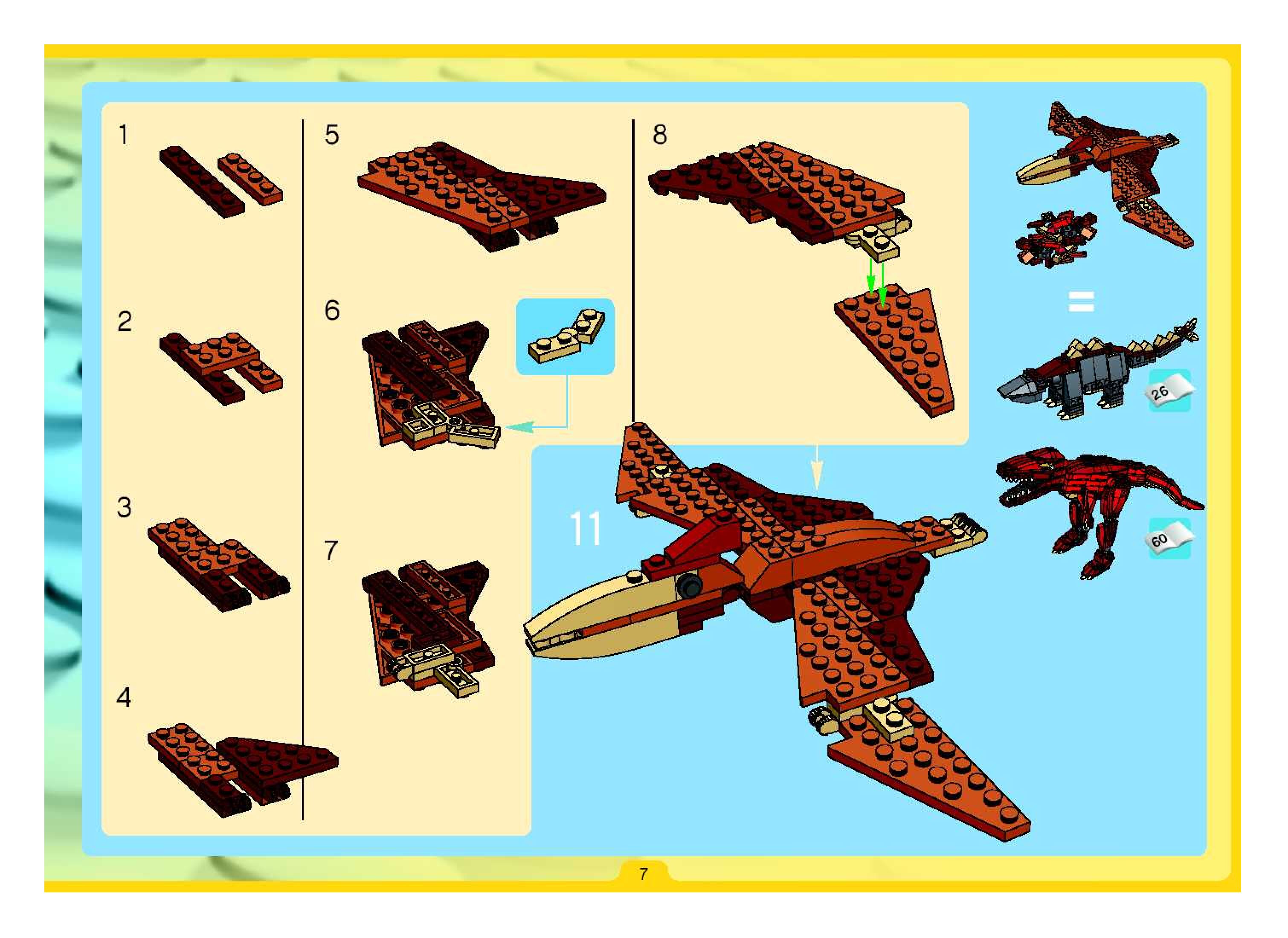 1

2

3

4

5

6

7

8

11

=

26

60

7