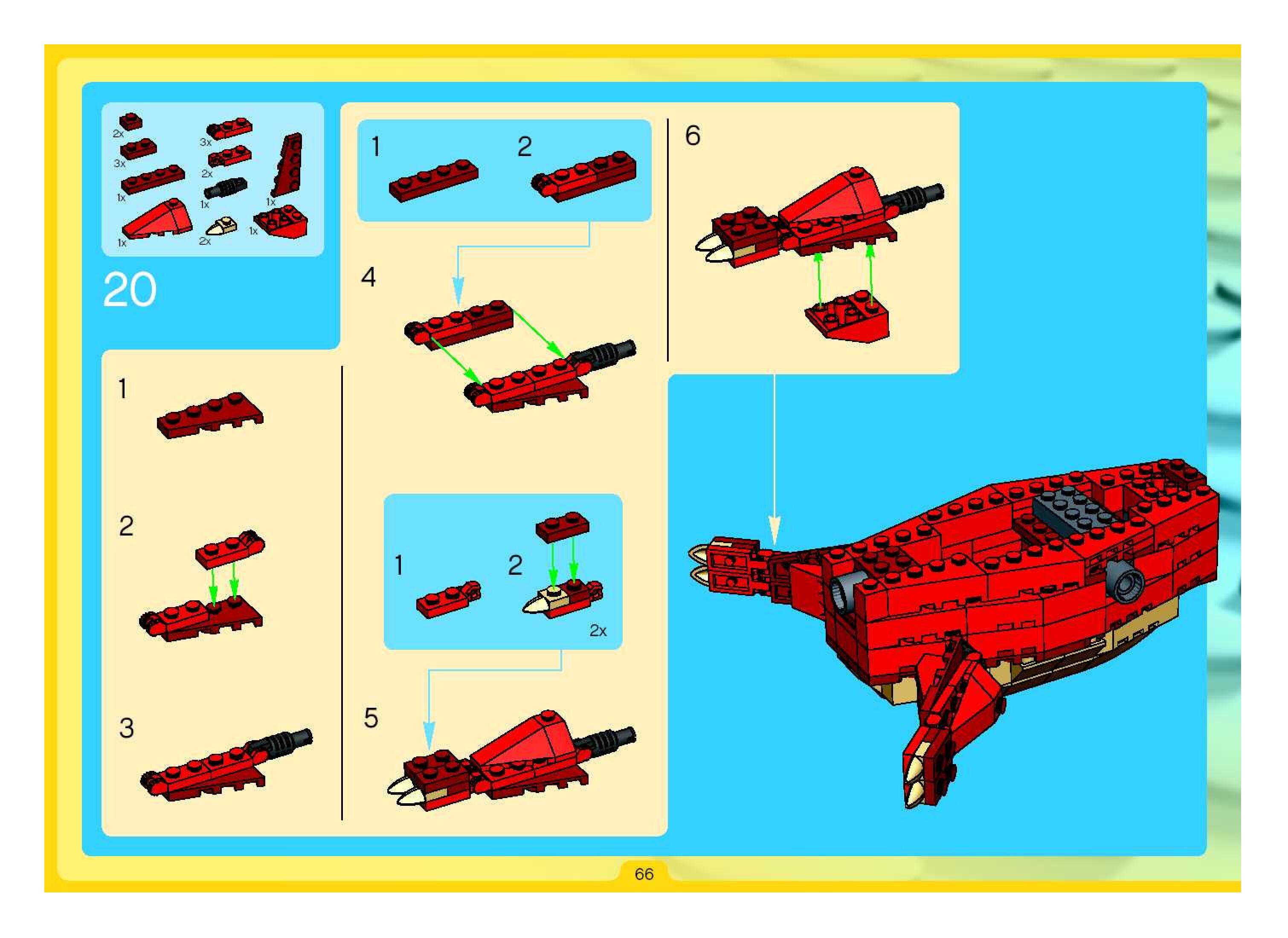 2x
3x
1x
1x
3x
2x
1x
2x
1x
1x

20

1

2

3

1 2

4

1 2

2x

5

6

66